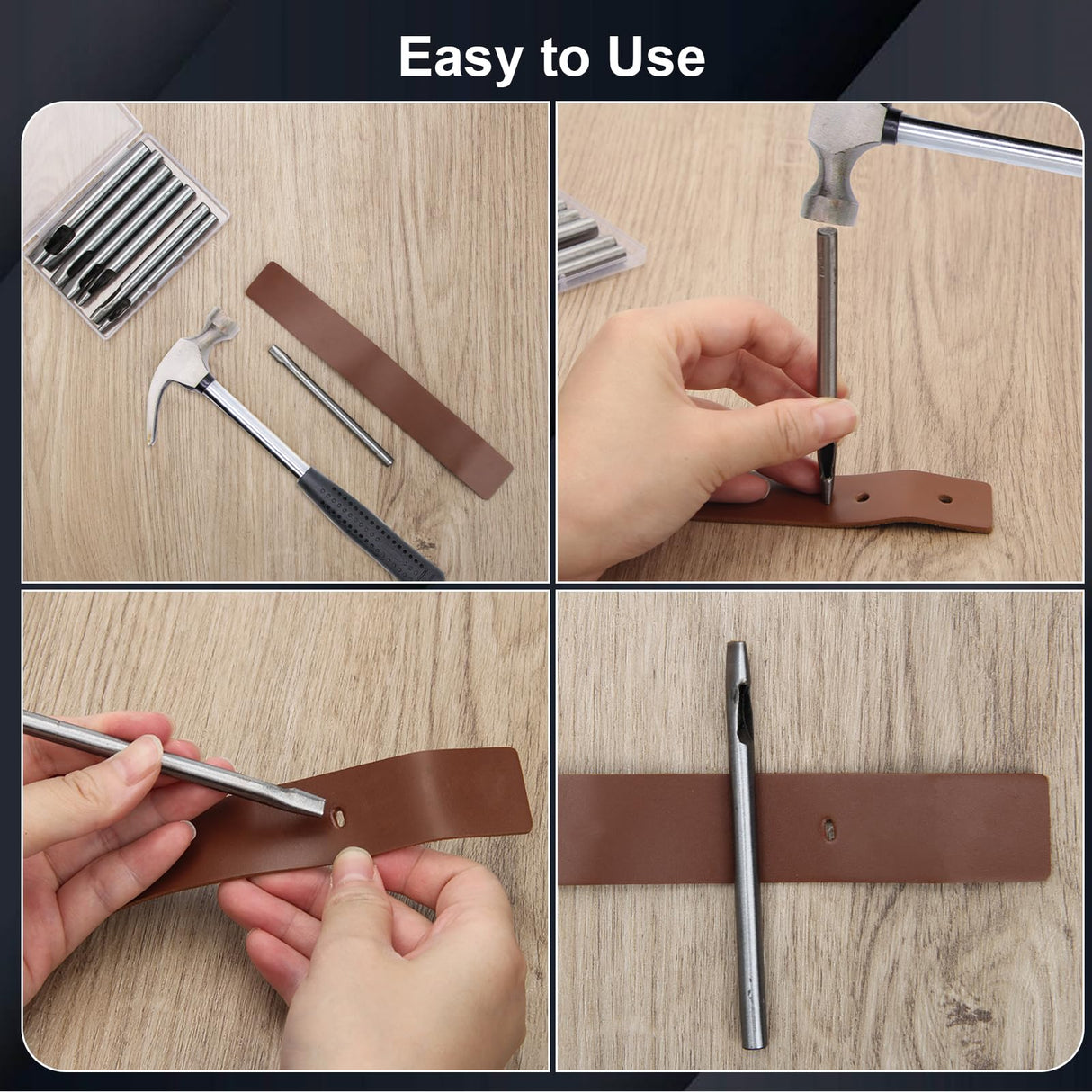 Easy to Use