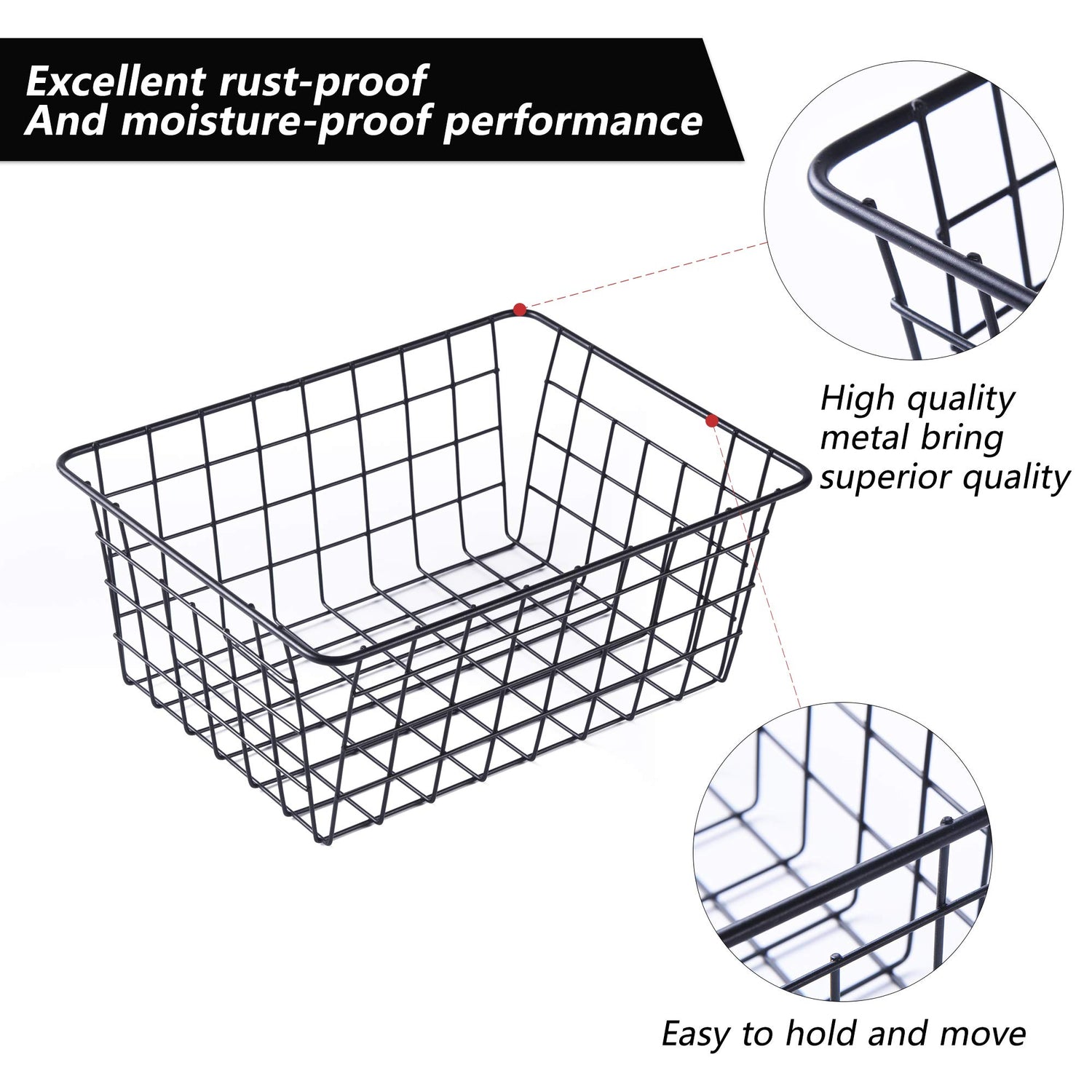 Excellent rust-proof
And moisture-proof performance

High quality metal bring superior quality

Easy to hold and move