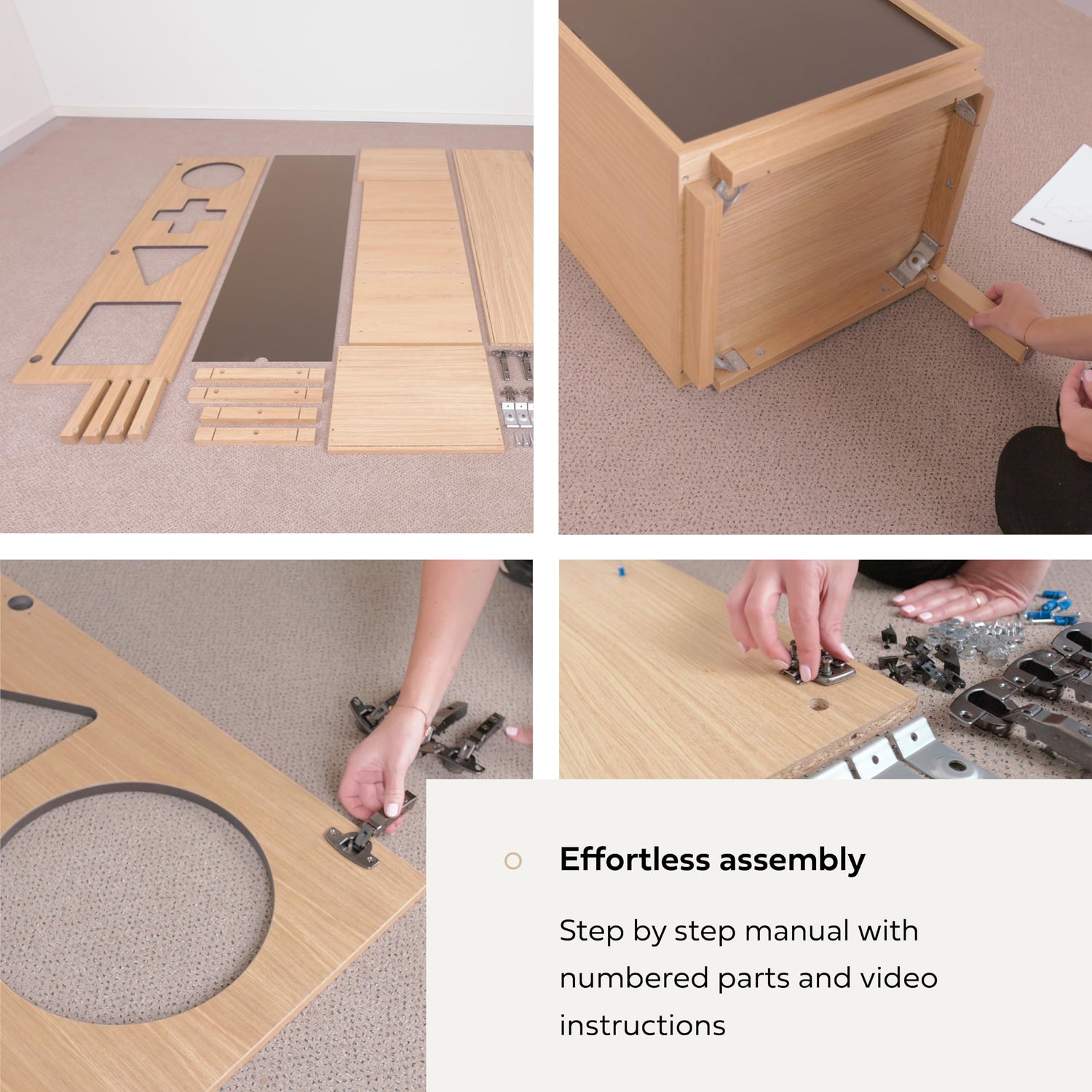 Effortless assembly

Step by step manual with numbered parts and video instructions