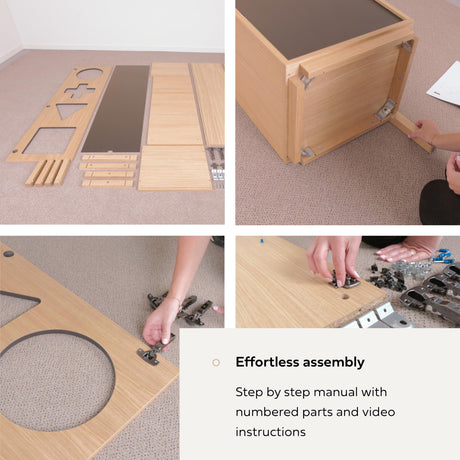 Effortless assembly

Step by step manual with numbered parts and video instructions