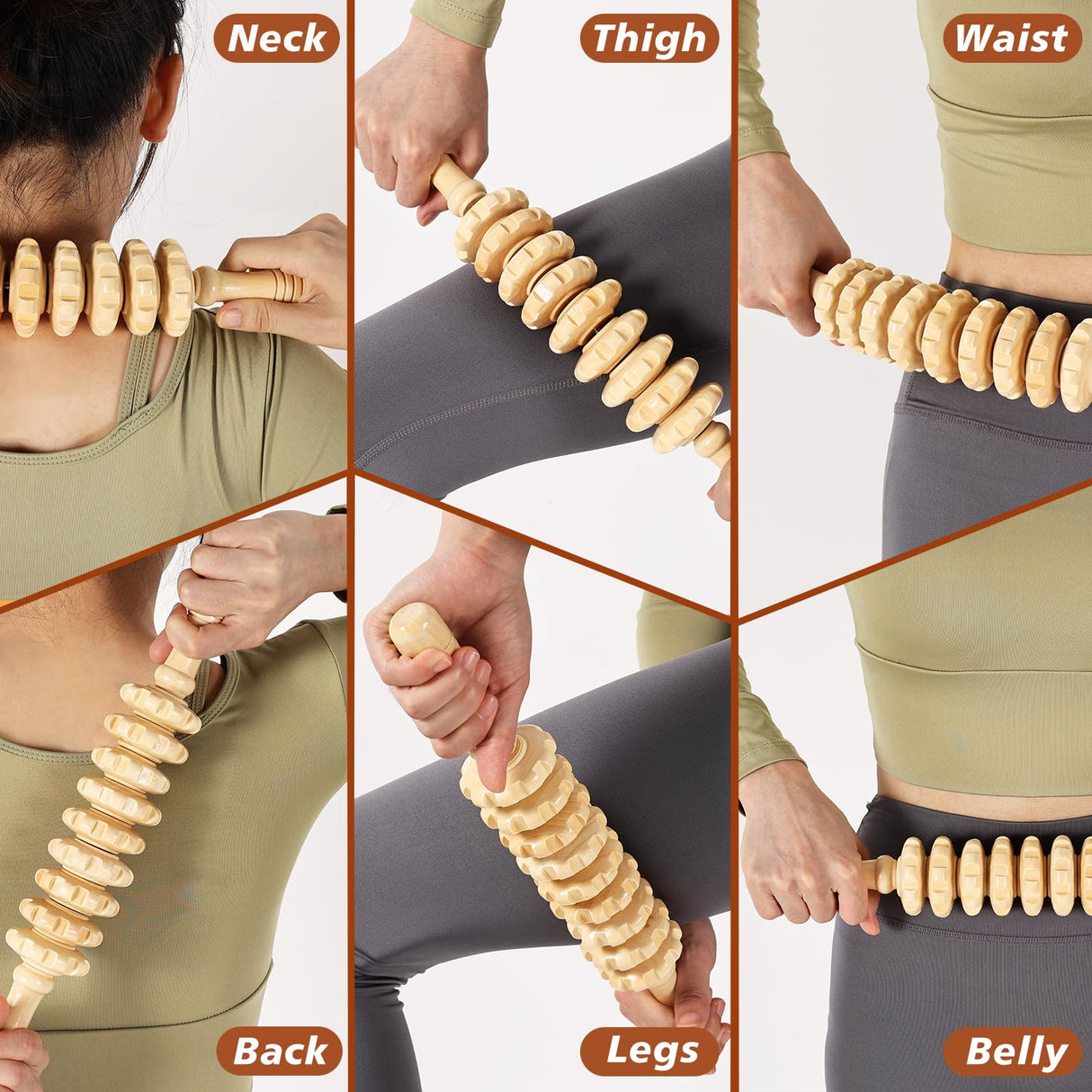 Neck

Thigh

Waist

Back

Legs

Belly