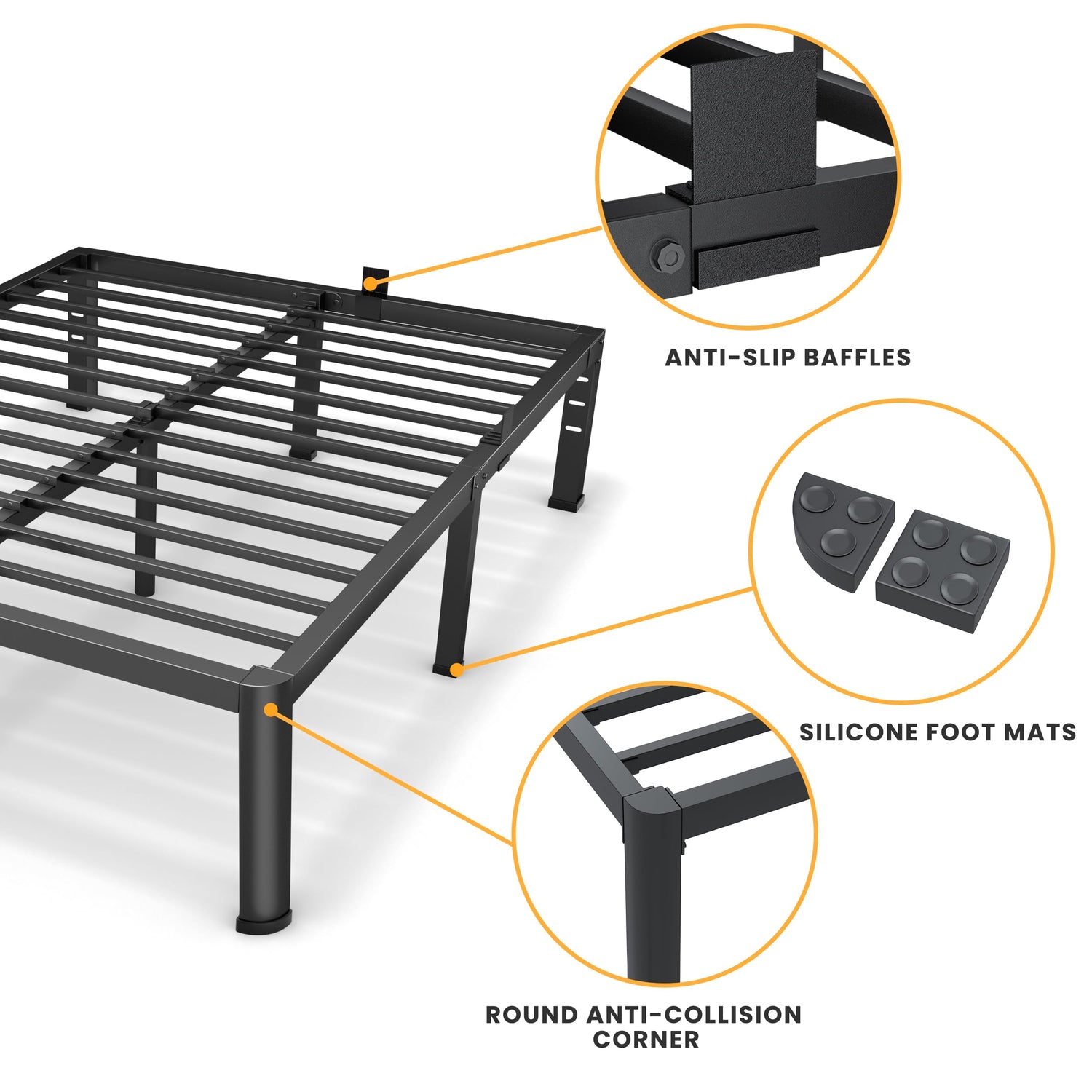 ANTI-SLIP BAFFLES

SILICONE FOOT MATS

ROUND ANTI-COLLISION CORNER