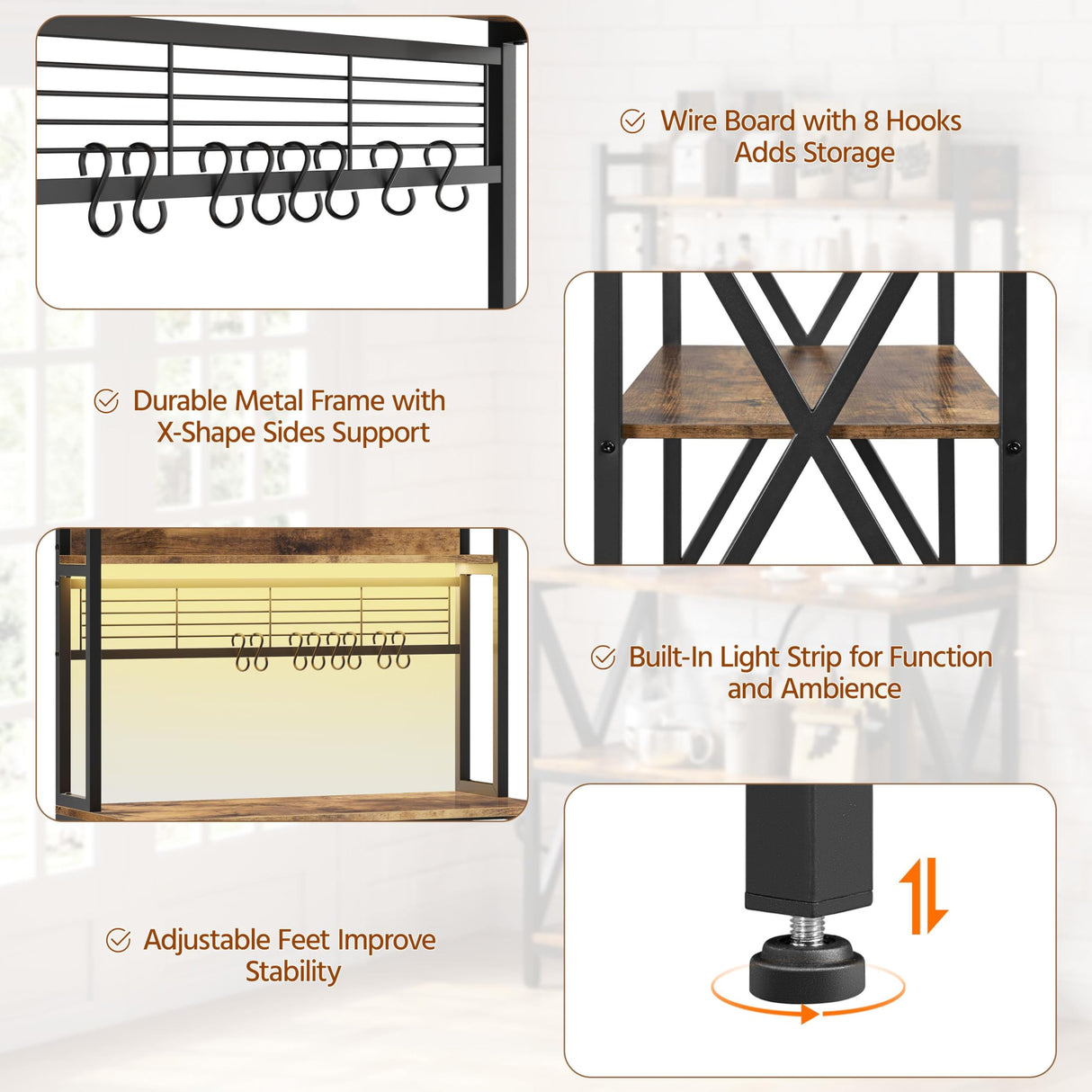 Wire Board with 8 Hooks Adds Storage

Durable Metal Frame with X-Shape Sides Support

Built-In Light Strip for Function and Ambience

Adjustable Feet Improve Stability