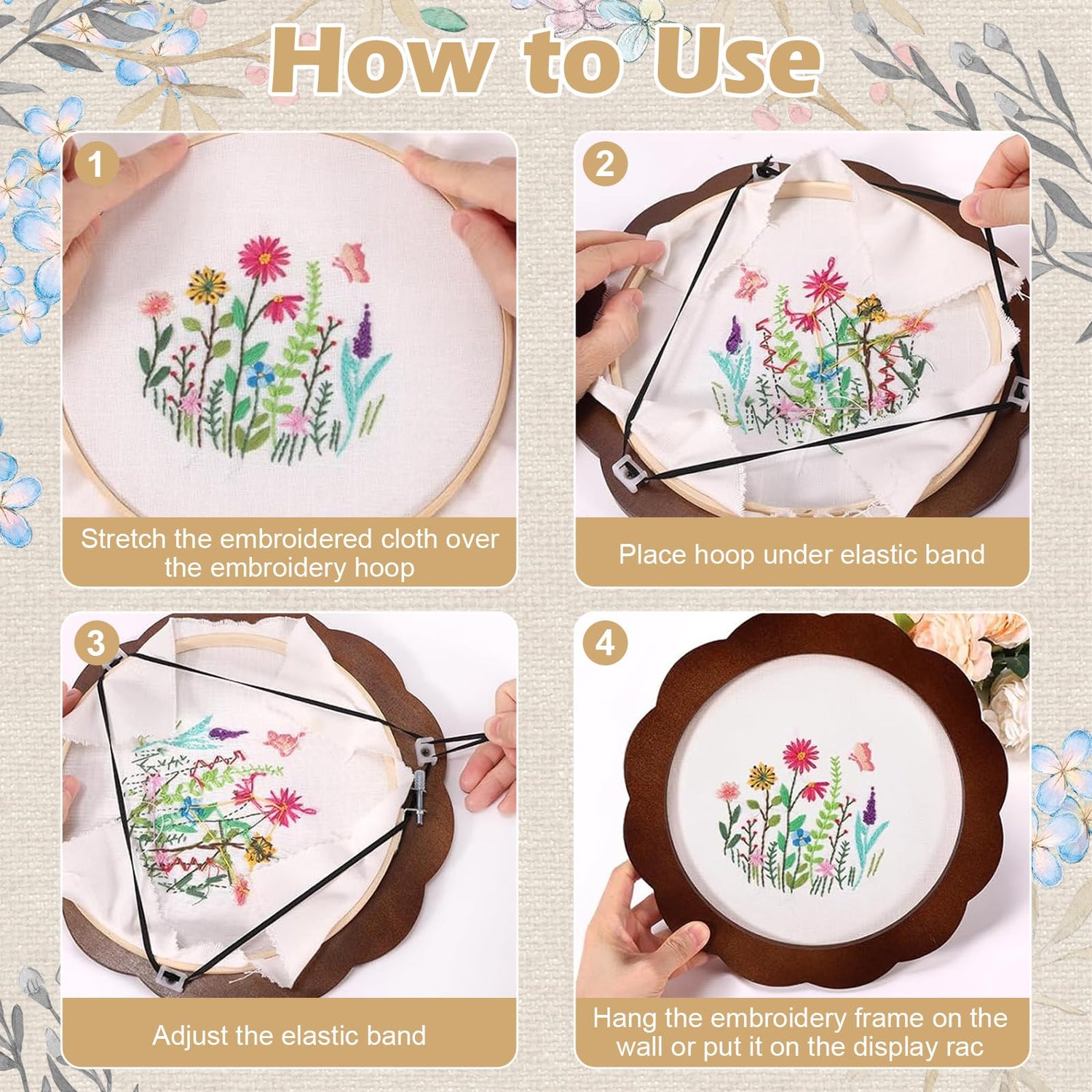 How to Use

1
Stretch the embroidered cloth over the embroidery hoop

2
Place hoop under elastic band

3
Adjust the elastic band

4
Hang the embroidery frame on the wall or put it on the display rac