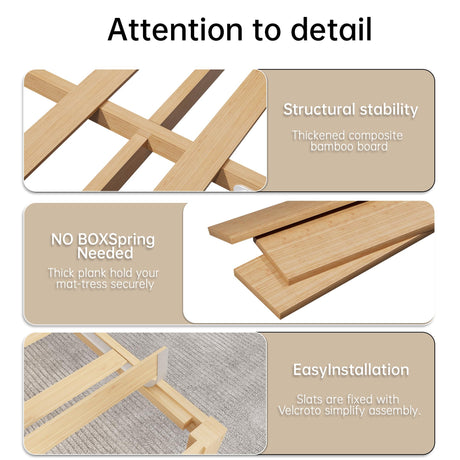 Attention to detail

Structural stability

Thickened composite bamboo board

NO BOXSpring Needed

Thick plank hold your mat-tress securely

EasyInstallation

Slats are fixed with Velcroto simplify assembly.