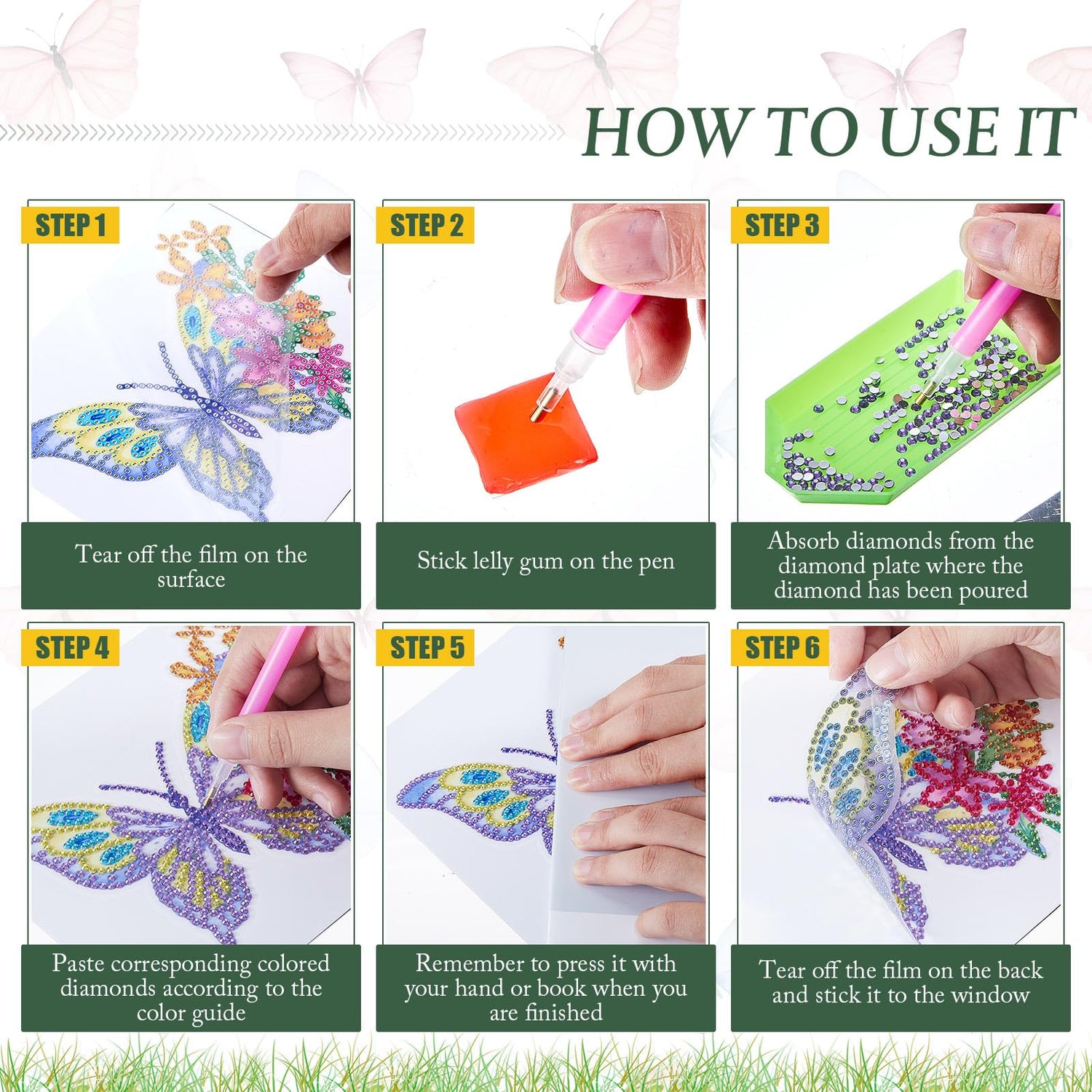 HOW TO USE IT

STEP 1

Tear off the film on the surface

STEP 2

Stick lelly gum on the pen

STEP 3

Absorb diamonds from the diamond plate where the diamond has been poured

STEP 4

Paste corresponding colored diamonds according to the color guide

STEP 5

Remember to press it with your hand or book when you are finished

STEP 6

Tear off the film on the back and stick it to the window