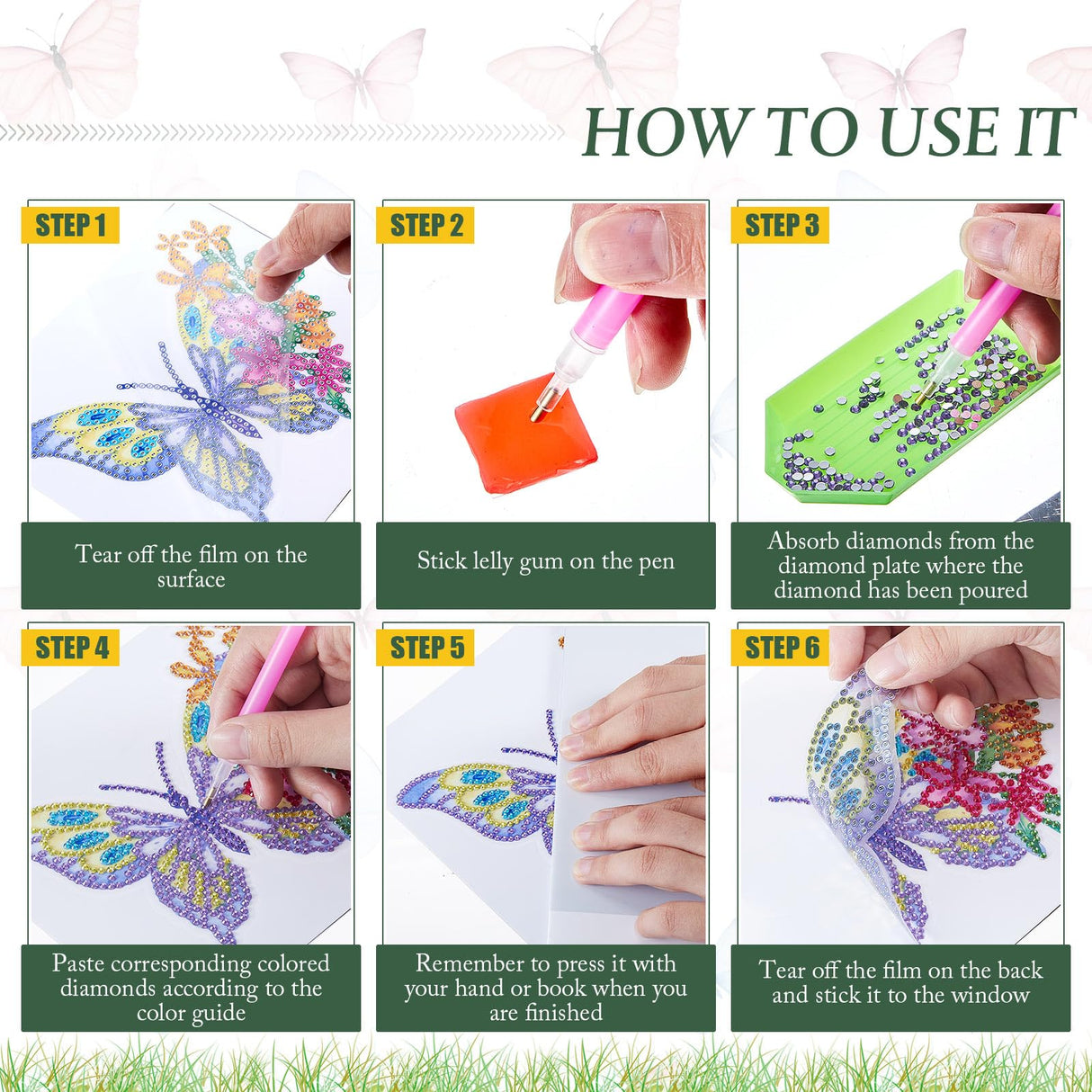 HOW TO USE IT

STEP 1

Tear off the film on the surface

STEP 2

Stick lelly gum on the pen

STEP 3

Absorb diamonds from the diamond plate where the diamond has been poured

STEP 4

Paste corresponding colored diamonds according to the color guide

STEP 5

Remember to press it with your hand or book when you are finished

STEP 6

Tear off the film on the back and stick it to the window