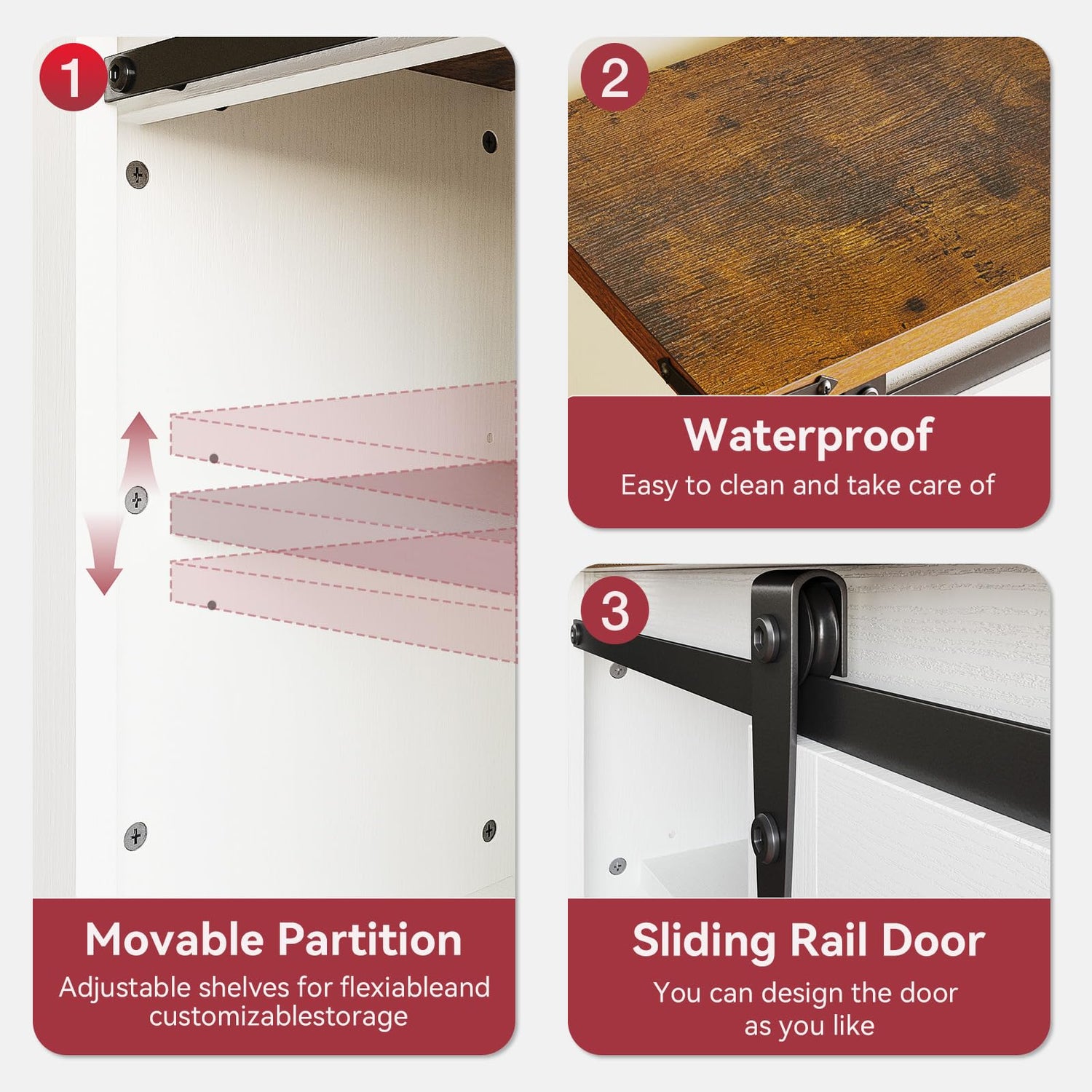 1

Movable Partition

Adjustable shelves for flexiableand customizablestorage

2

Waterproof

Easy to clean and take care of

3

Sliding Rail Door

You can design the door as you like