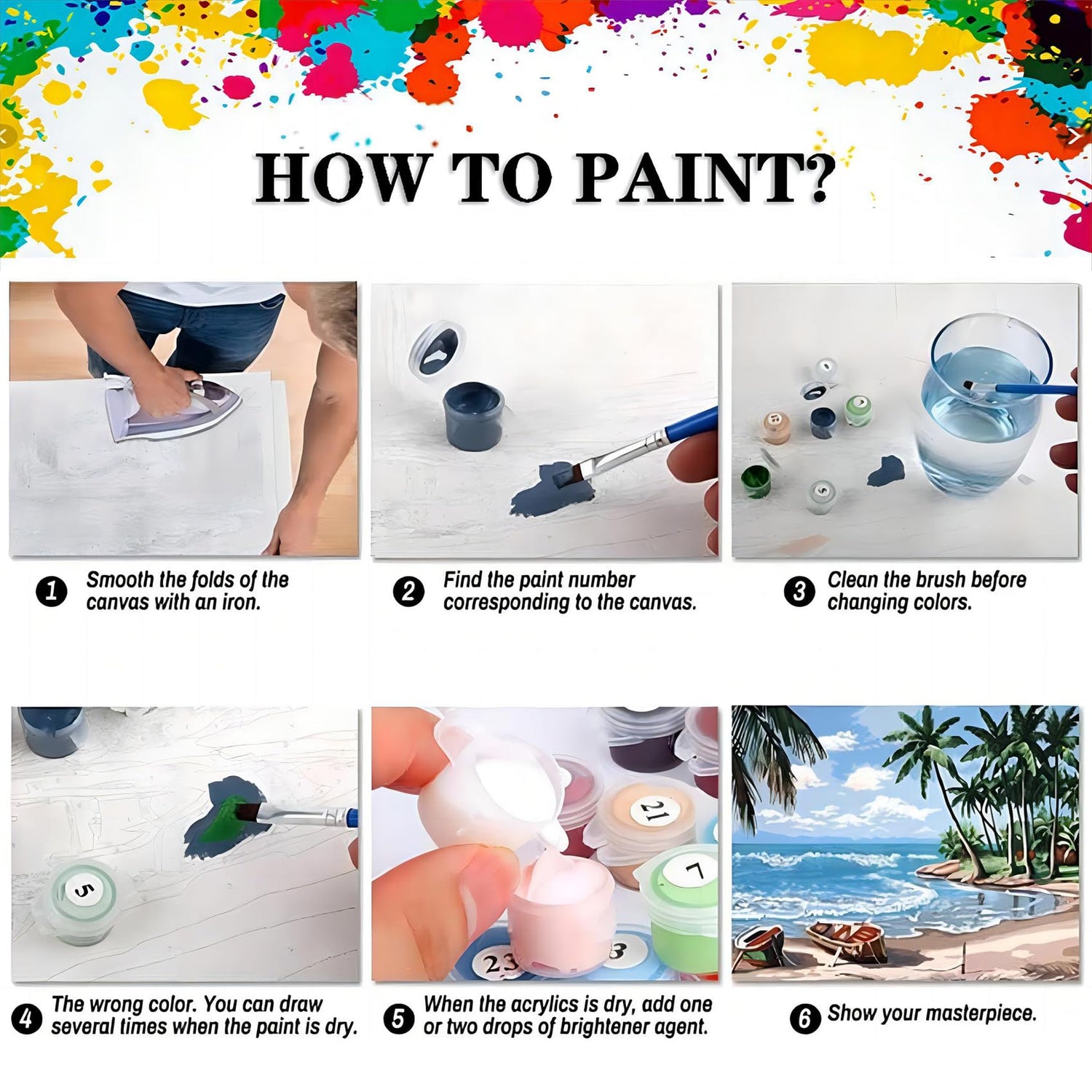 HOW TO PAINT?

1 Smooth the folds of the canvas with an iron.

2 Find the paint number corresponding to the canvas.

3 Clean the brush before changing colors.

5

21

7

23

3

4 The wrong color. You can draw several times when the paint is dry.

5 When the acrylics is dry, add one or two drops of brightener agent.

6 Show your masterpiece.