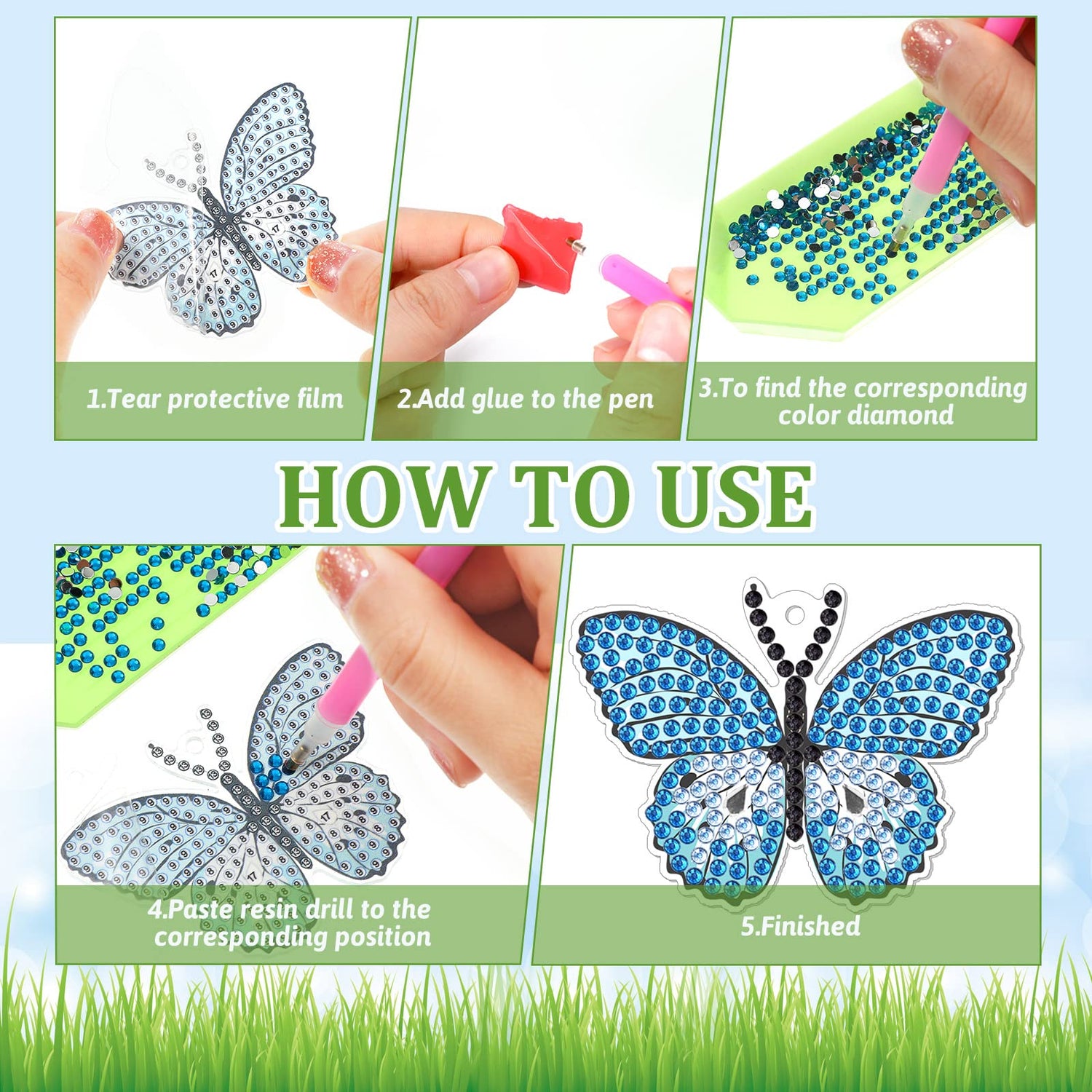 1.Tear protective film

2.Add glue to the pen

3.To find the corresponding color diamond

HOW TO USE

4.Paste resin drill to the corresponding position

5.Finished