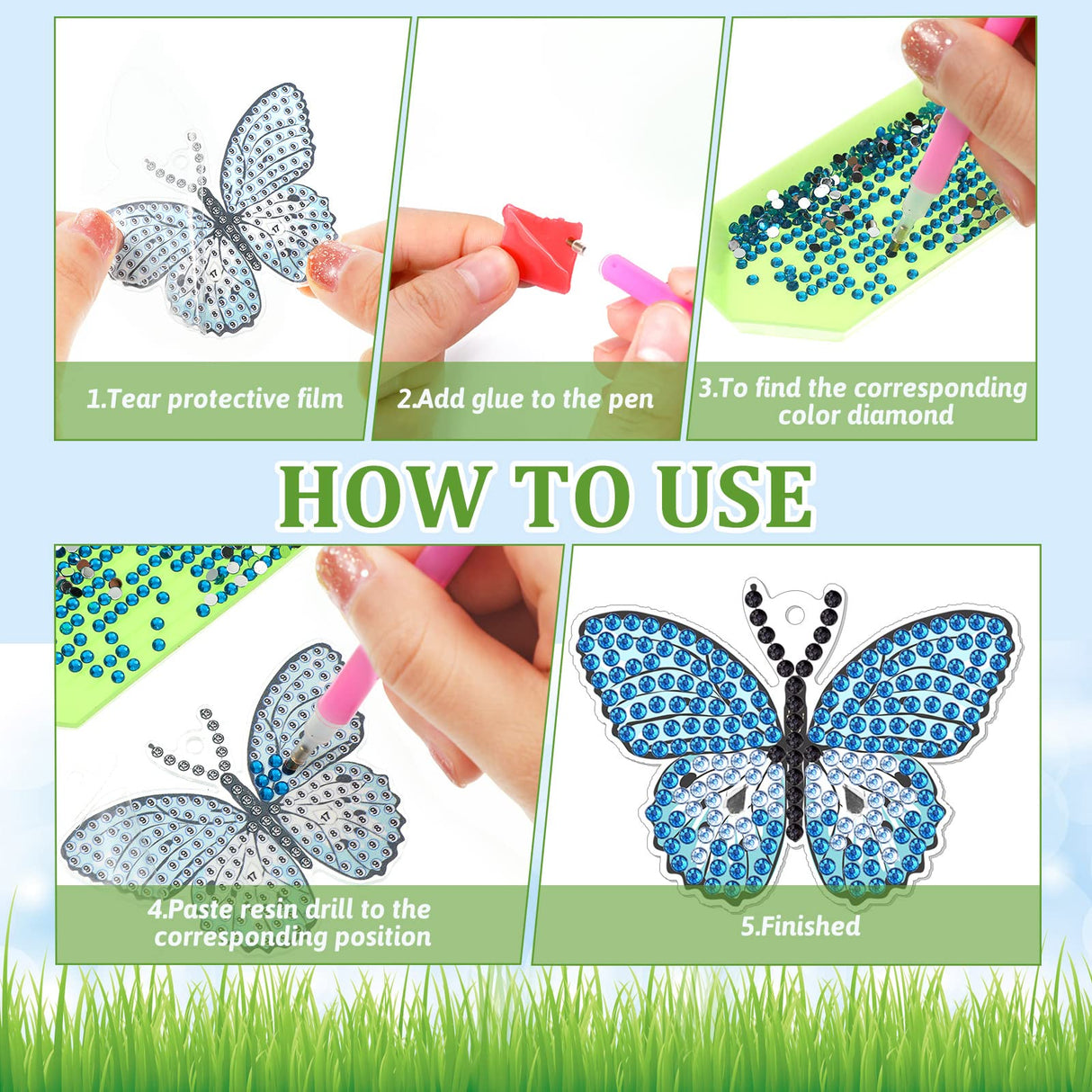 1.Tear protective film

2.Add glue to the pen

3.To find the corresponding color diamond

HOW TO USE

4.Paste resin drill to the corresponding position

5.Finished