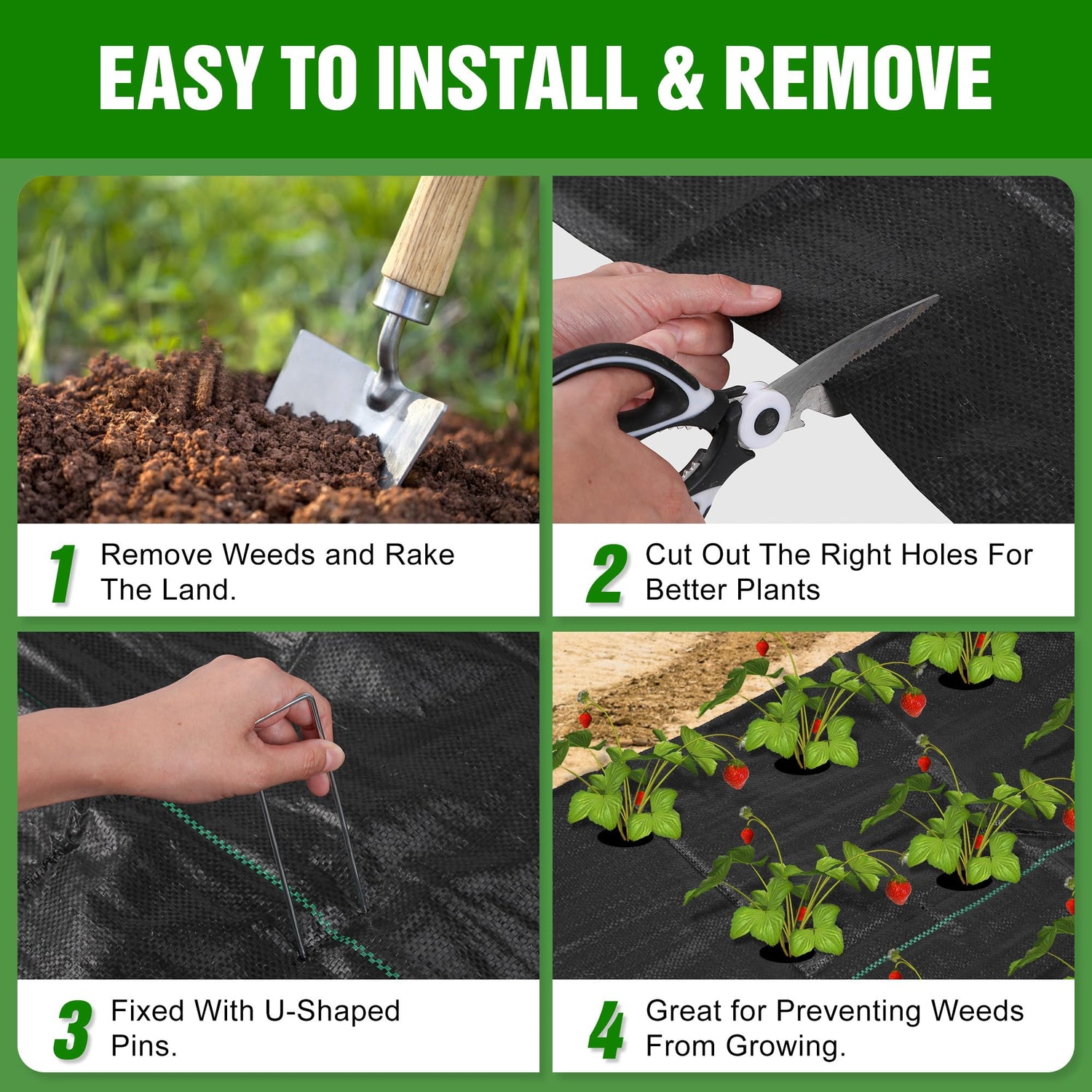 EASY TO INSTALL & REMOVE

1 Remove Weeds and Rake The Land.

2 Cut Out The Right Holes For Better Plants

3 Fixed With U-Shaped Pins.

4 Great for Preventing Weeds From Growing.