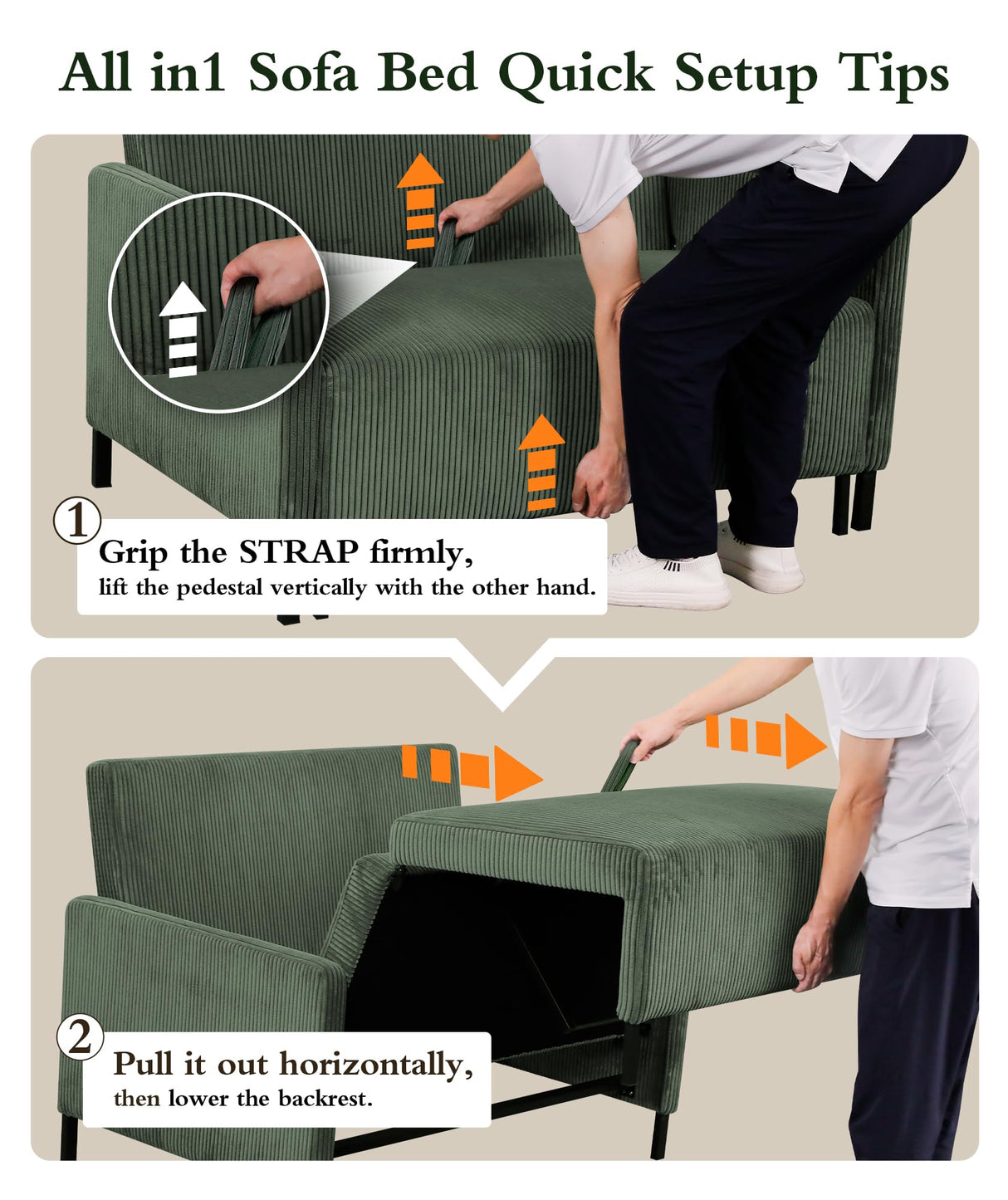 All in1 Sofa Bed Quick Setup Tips

1
Grip the STRAP firmly,
lift the pedestal vertically with the other hand.

2
Pull it out horizontally,
then lower the backrest.