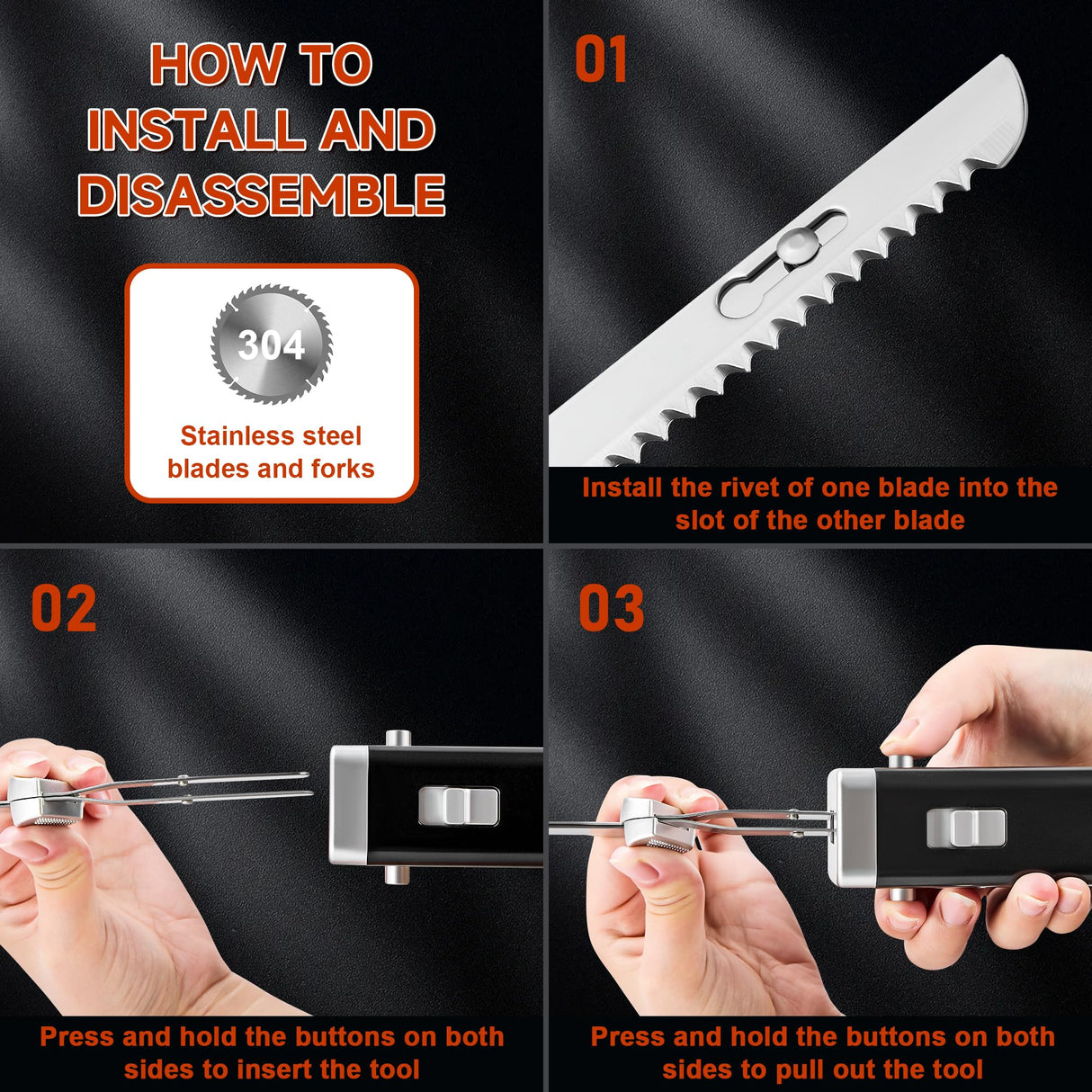 HOW TO INSTALL AND DISASSEMBLE

304

Stainless steel blades and forks

01

Install the rivet of one blade into the slot of the other blade

02

Press and hold the buttons on both sides to insert the tool

03

Press and hold the buttons on both sides to pull out the tool