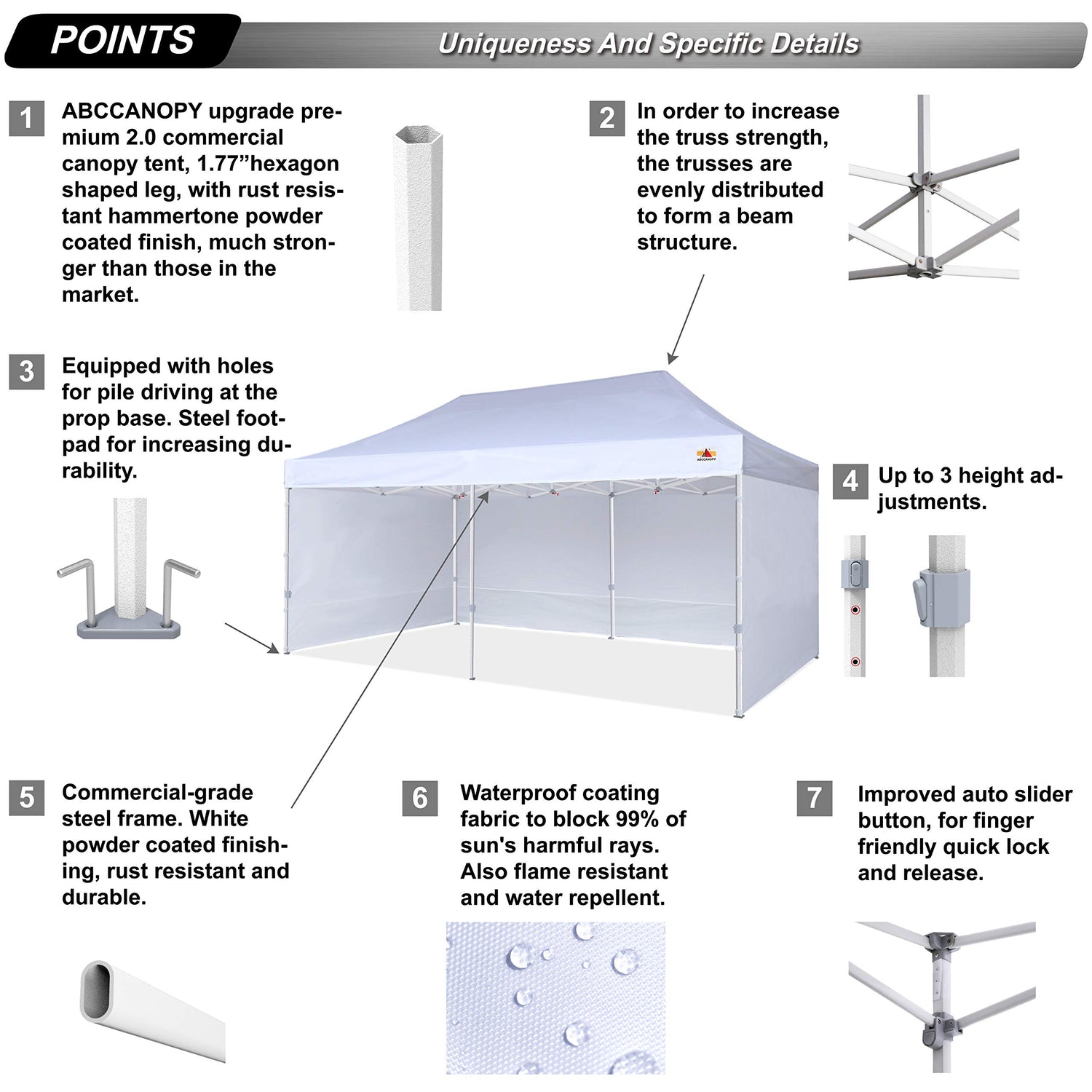 POINTS

Uniqueness And Specific Details

1 ABCCANOPY upgrade premium 2.0 commercial canopy tent, 1.77”hexagon shaped leg, with rust resistant hammertone powder coated finish, much stronger than those in the market.

2 In order to increase the truss strength, the trusses are evenly distributed to form a beam structure.

3 Equipped with holes for pile driving at the prop base. Steel footpad for increasing durability.

ABCCANOPY

4 Up to 3 height adjustments.

5 Commercial-grade steel frame. White powder coated finishing, rust resistant and durable.

6 Waterproof coating fabric to block 99% of sun's harmful rays. Also flame resistant and water repellent.

7 Improved auto slider button, for finger friendly quick lock and release.