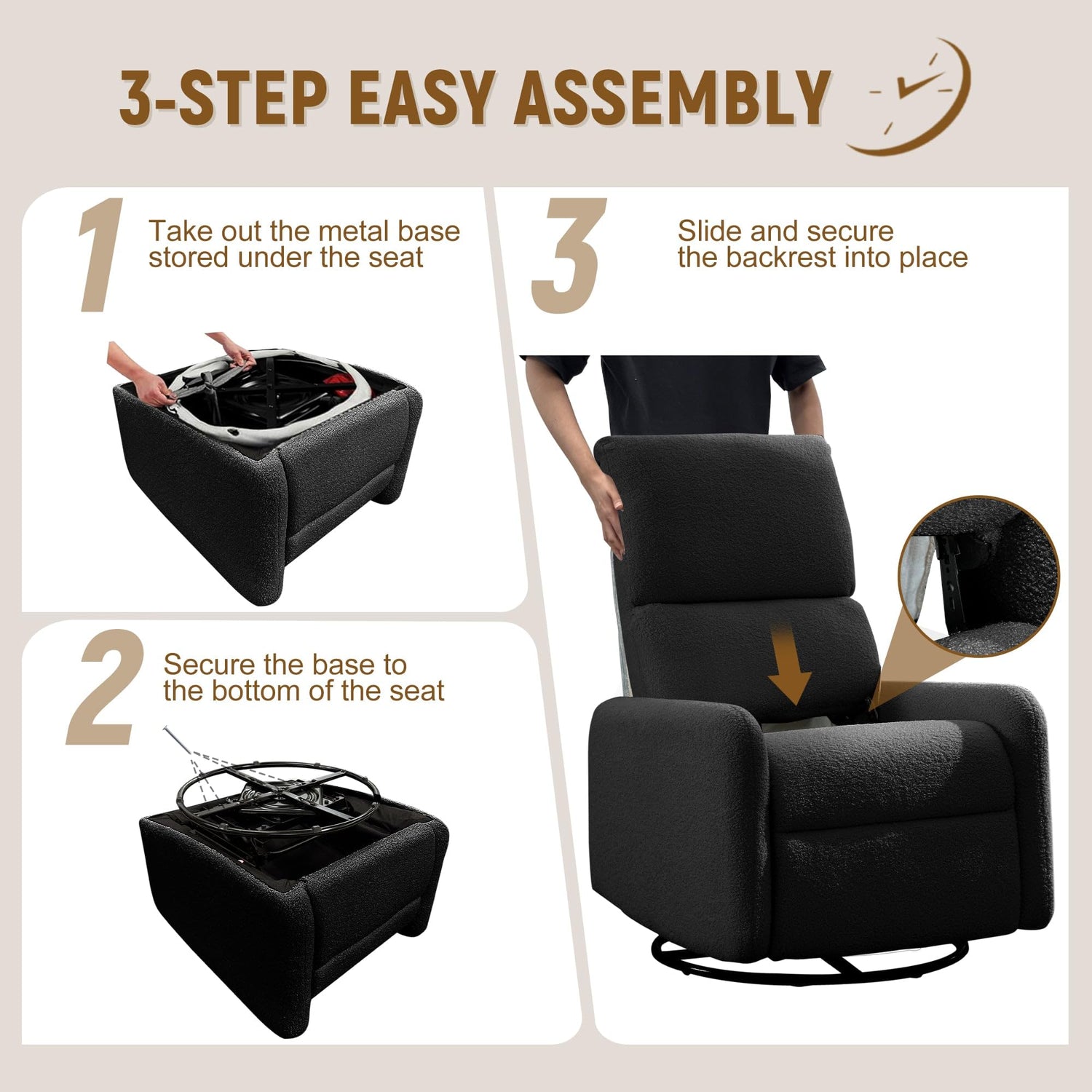 3-STEP EASY ASSEMBLY

1 Take out the metal base stored under the seat

2 Secure the base to the bottom of the seat

3 Slide and secure the backrest into place