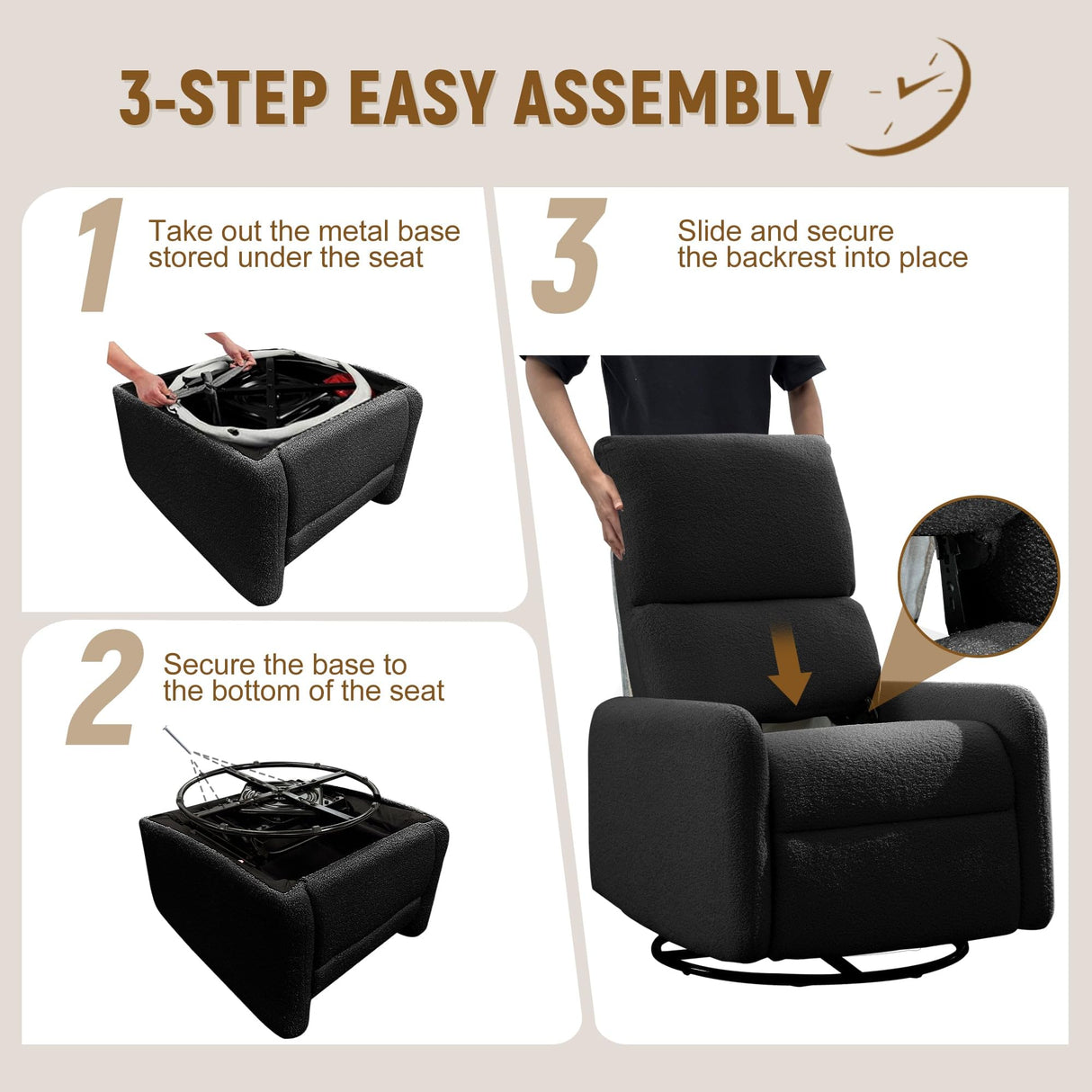 3-STEP EASY ASSEMBLY

1 Take out the metal base stored under the seat

2 Secure the base to the bottom of the seat

3 Slide and secure the backrest into place