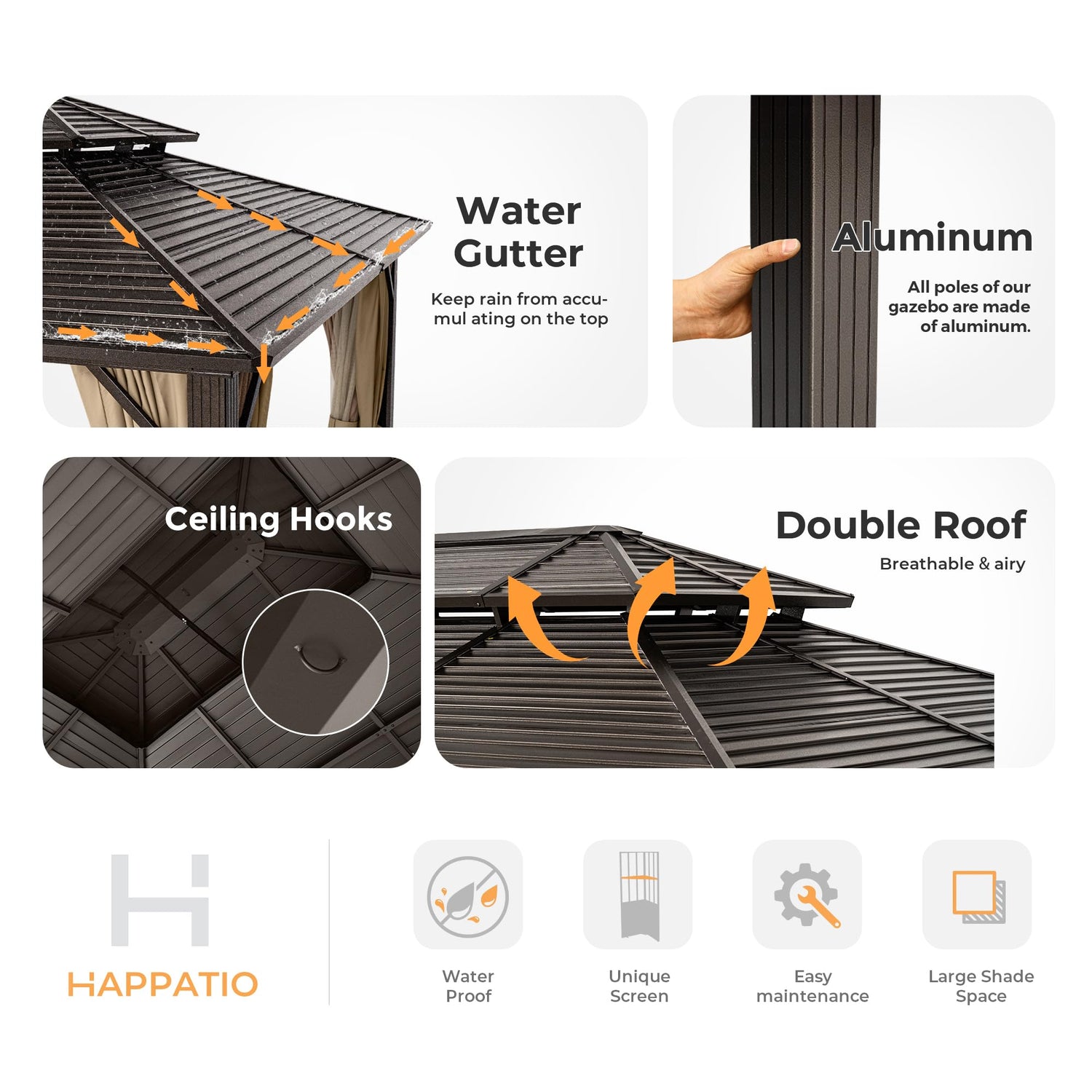 Water Gutter

Keep rain from accumul ating on the top

Aluminum

All poles of our gazebo are made of aluminum.

Ceiling Hooks

Double Roof

Breathable & airy

HAPPATIO

Water Proof

Unique Screen

Easy maintenance

Large Shade Space