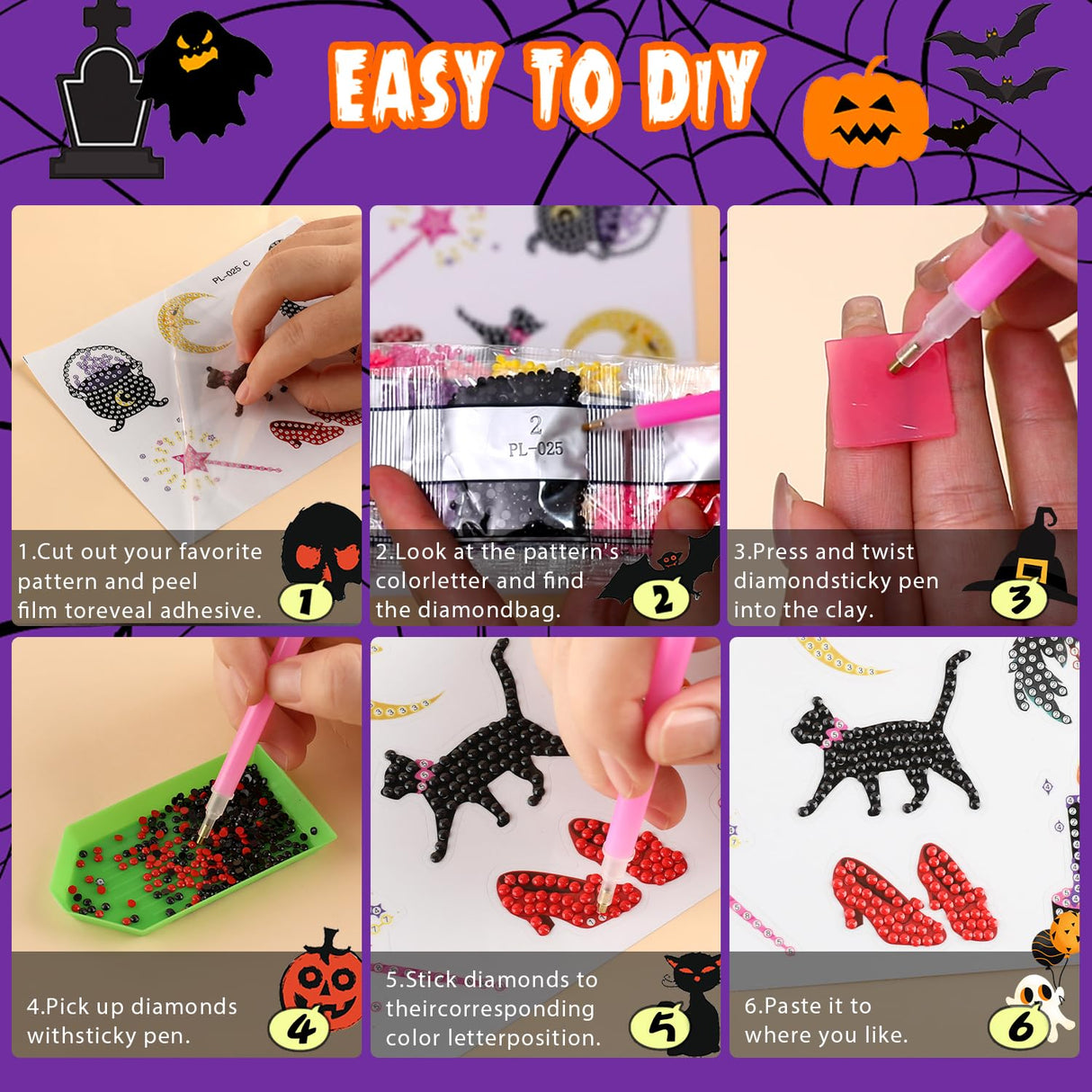 EASY TO DIY

PL-025 C

1.Cut out your favorite pattern and peel film toreveal adhesive.

1

2
PL-025

2.Look at the pattern's colorletter and find the diamondbag.

2

3.Press and twist diamondsticky pen into the clay.

3

4.Pick up diamonds withsticky pen.

4

5.Stick diamonds to theircorresponding color letterposition.

5

6.Paste it to where you like.

6