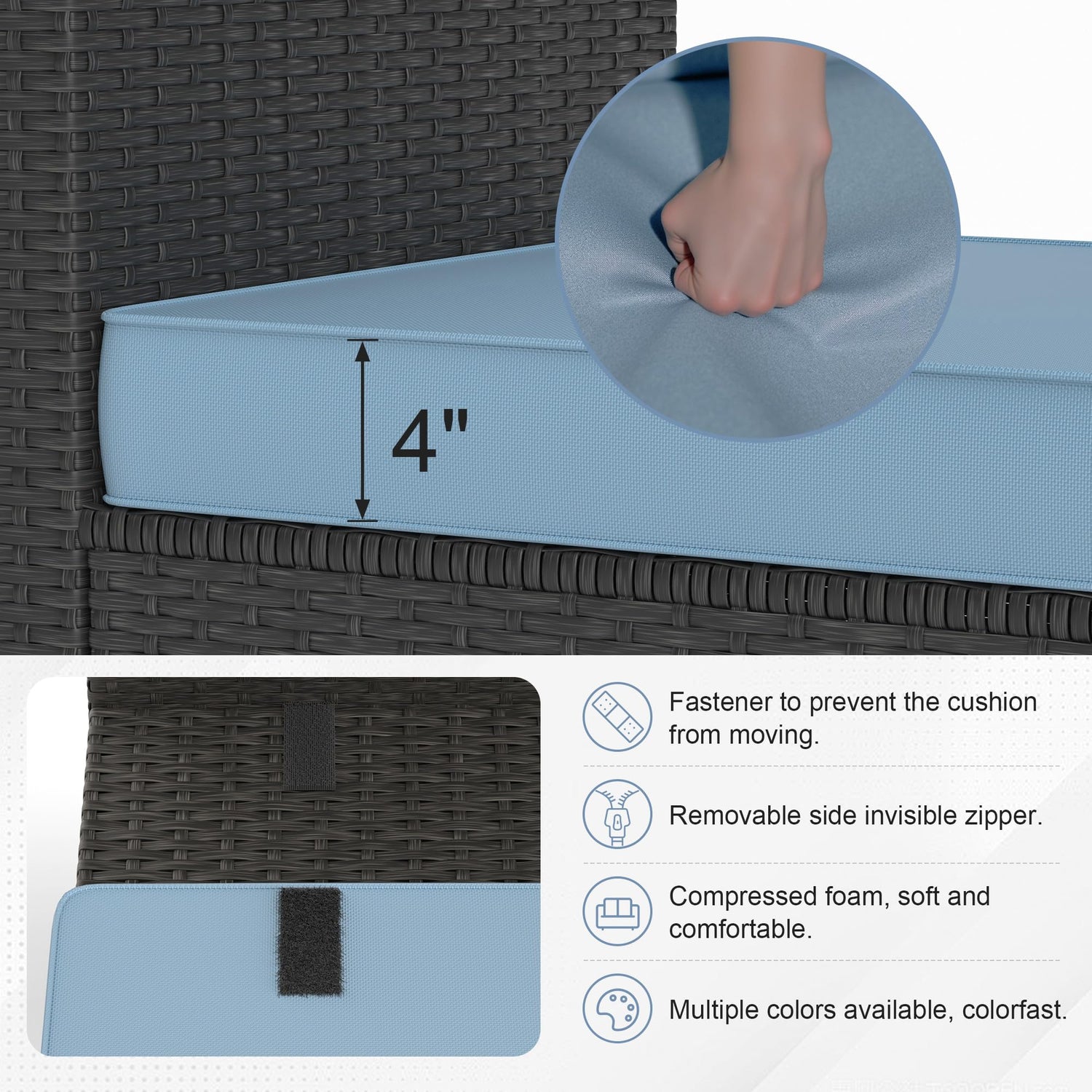 4"

Fastener to prevent the cushion from moving.

Removable side invisible zipper.

Compressed foam, soft and comfortable.

Multiple colors available, colorfast.