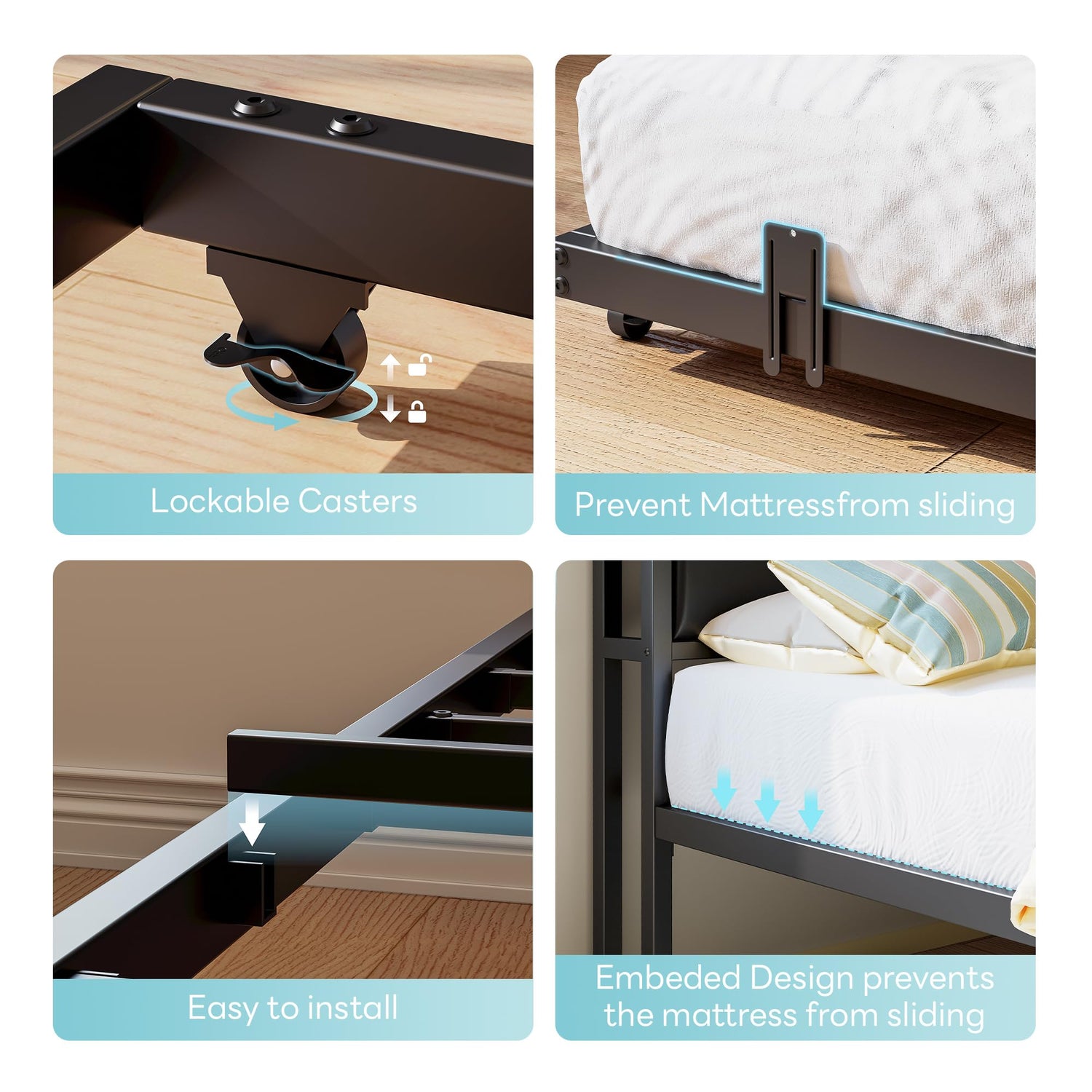 Lockable Casters

Prevent Mattressfrom sliding

Easy to install

Embeded Design prevents the mattress from sliding