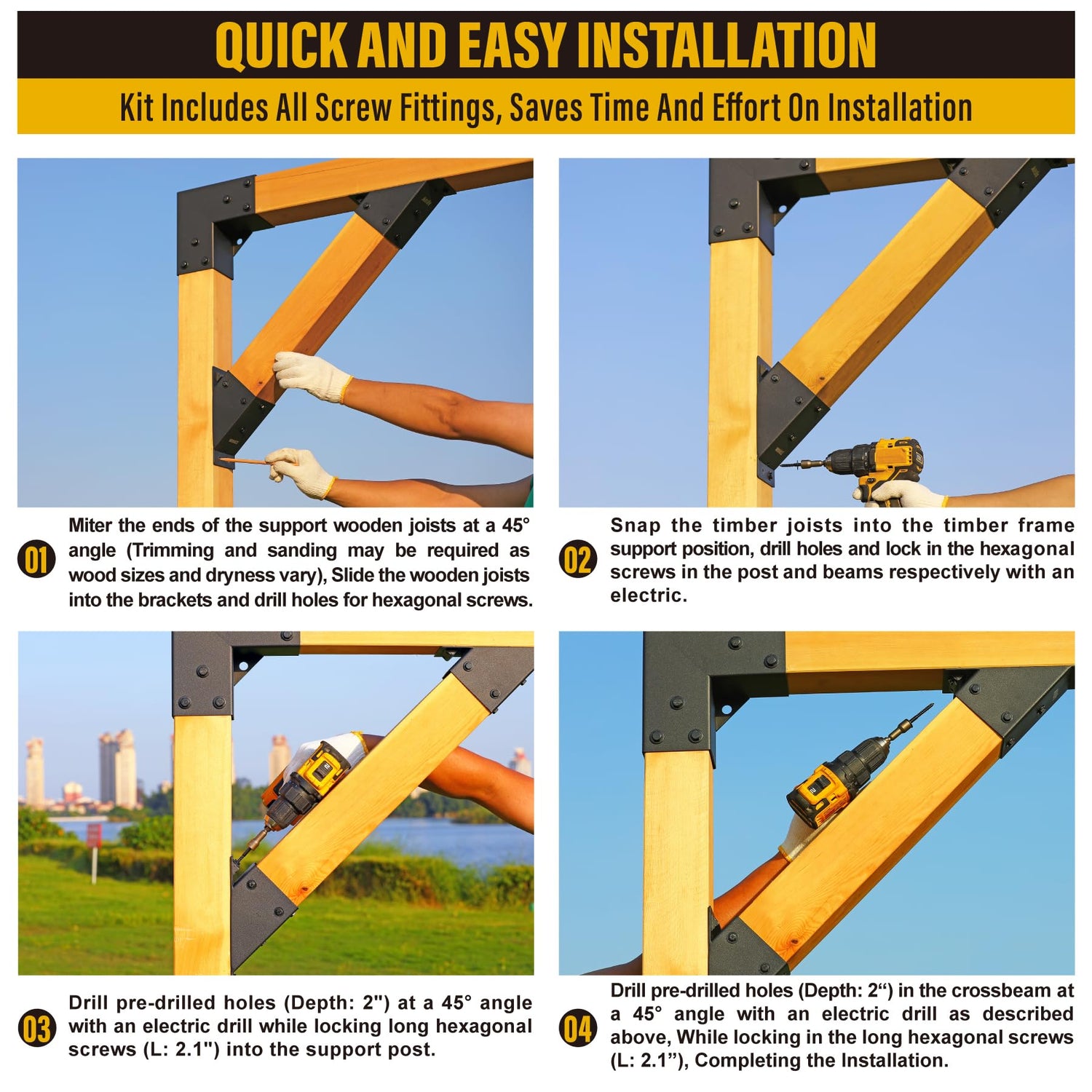 QUICK AND EASY INSTALLATION

Kit Includes All Screw Fittings, Saves Time And Effort On Installation

01

Miter the ends of the support wooden joists at a 45° angle (Trimming and sanding may be required as wood sizes and dryness vary), Slide the wooden joists into the brackets and drill holes for hexagonal screws.

02

Snap the timber joists into the timber frame support position, drill holes and lock in the hexagonal screws in the post and beams respectively with an electric.

03

Drill pre-drilled holes (Depth: 2") at a 45° angle with an electric drill while locking long hexagonal screws (L: 2.1") into the support post.

04

Drill pre-drilled holes (Depth: 2“) in the crossbeam at a 45° angle with an electric drill as described above, While locking in the long hexagonal screws (L: 2.1”), Completing the Installation.