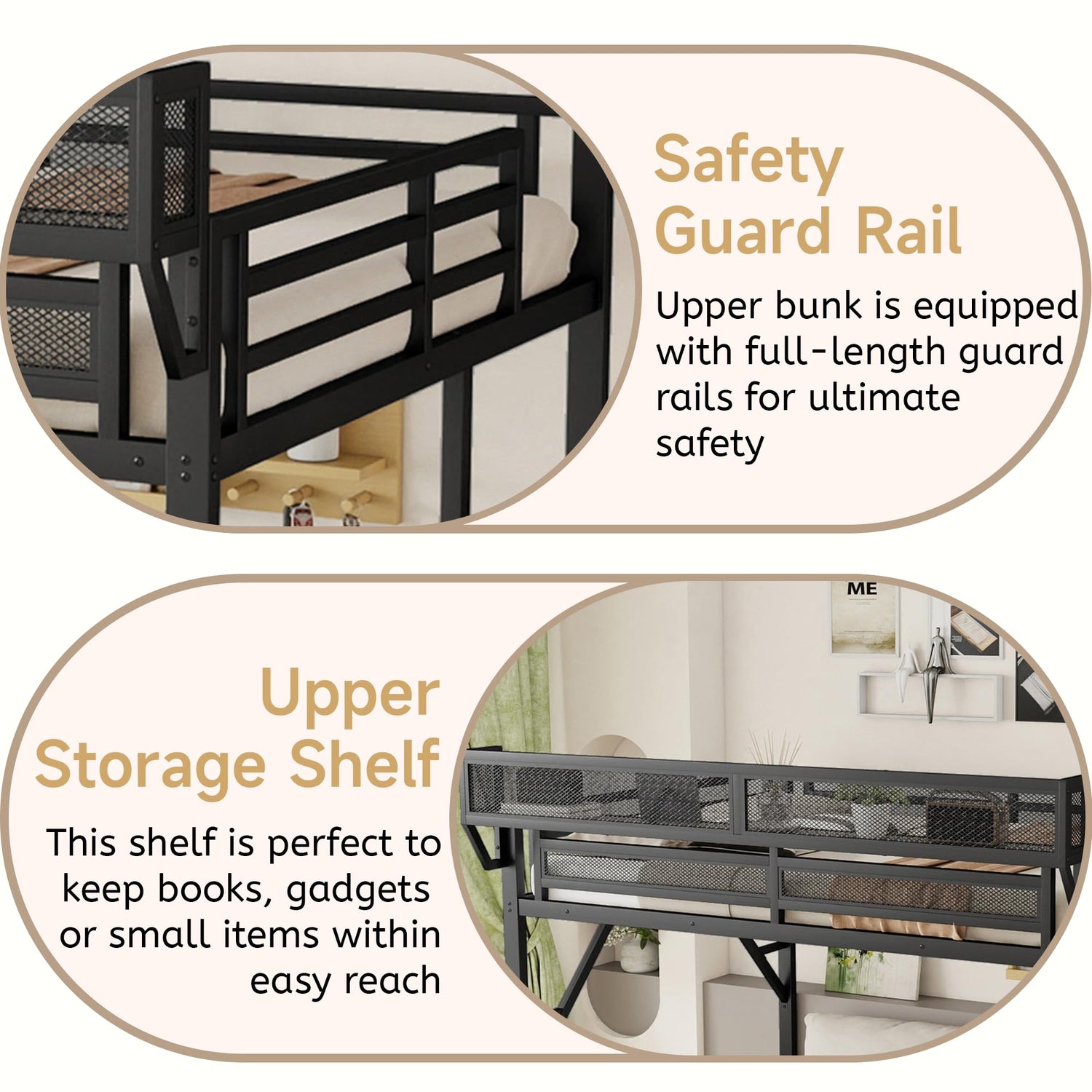 Safety Guard Rail

Upper bunk is equipped with full-length guard rails for ultimate safety

ME

Upper Storage Shelf

This shelf is perfect to keep books, gadgets or small items within easy reach