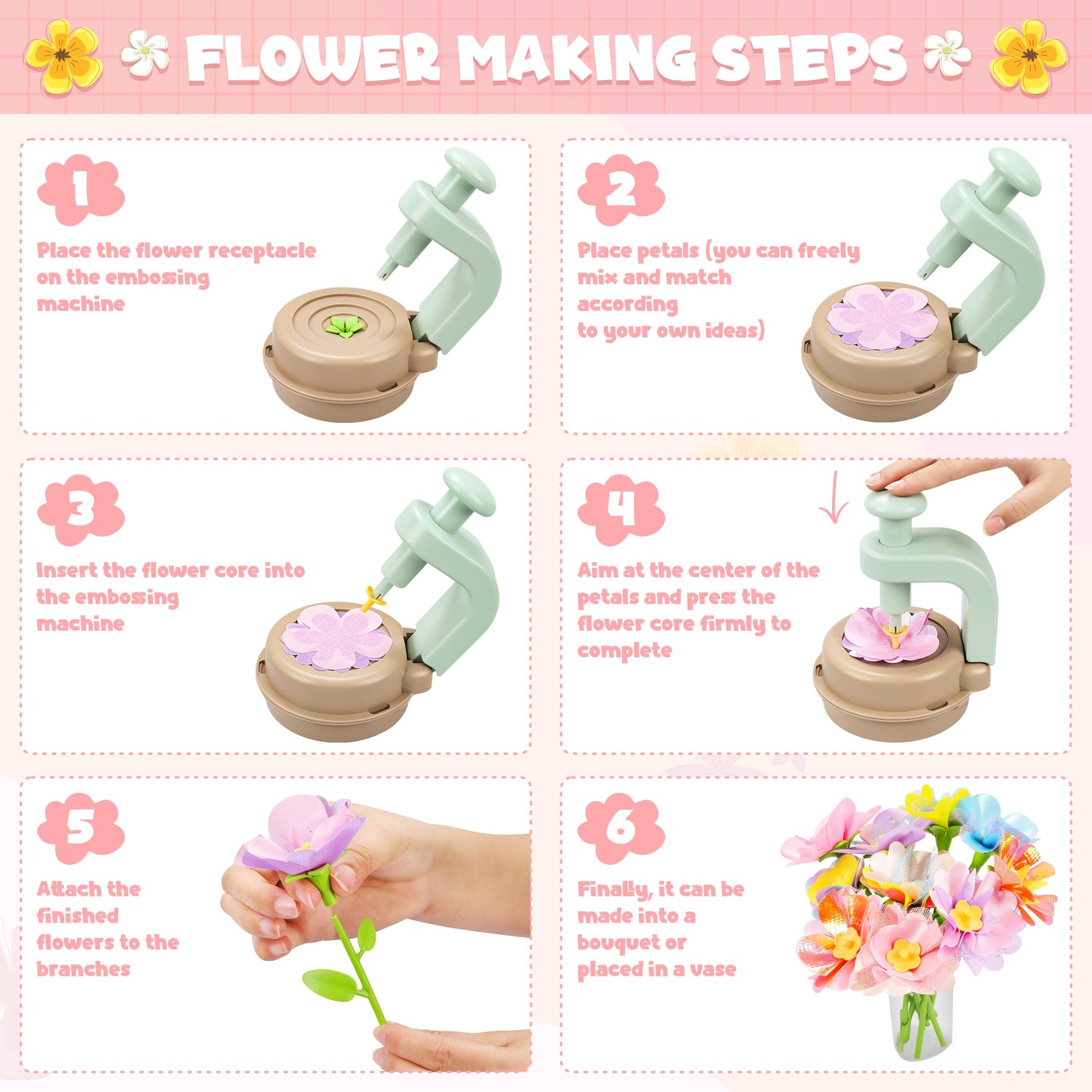 FLOWER MAKING STEPS

1

Place the flower receptacle on the embossing machine

2

Place petals (you can freely mix and match according to your own ideas)

3

Insert the flower core into the embossing machine

4

Aim at the center of the petals and press the flower core firmly to complete

5

Attach the finished flowers to the branches

6

Finally, it can be made into a bouquet or placed in a vase