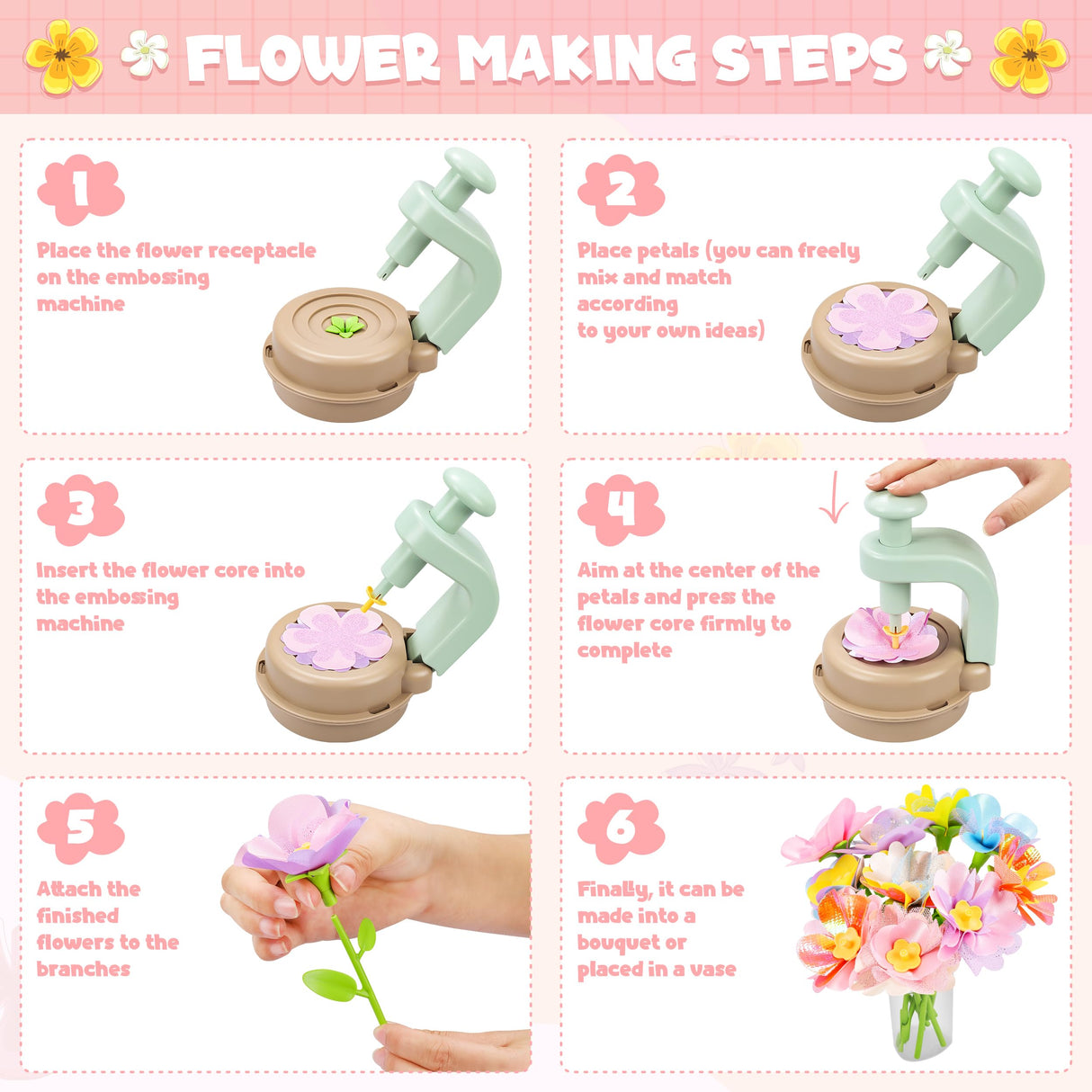 FLOWER MAKING STEPS

1

Place the flower receptacle on the embossing machine

2

Place petals (you can freely mix and match according to your own ideas)

3

Insert the flower core into the embossing machine

4

Aim at the center of the petals and press the flower core firmly to complete

5

Attach the finished flowers to the branches

6

Finally, it can be made into a bouquet or placed in a vase