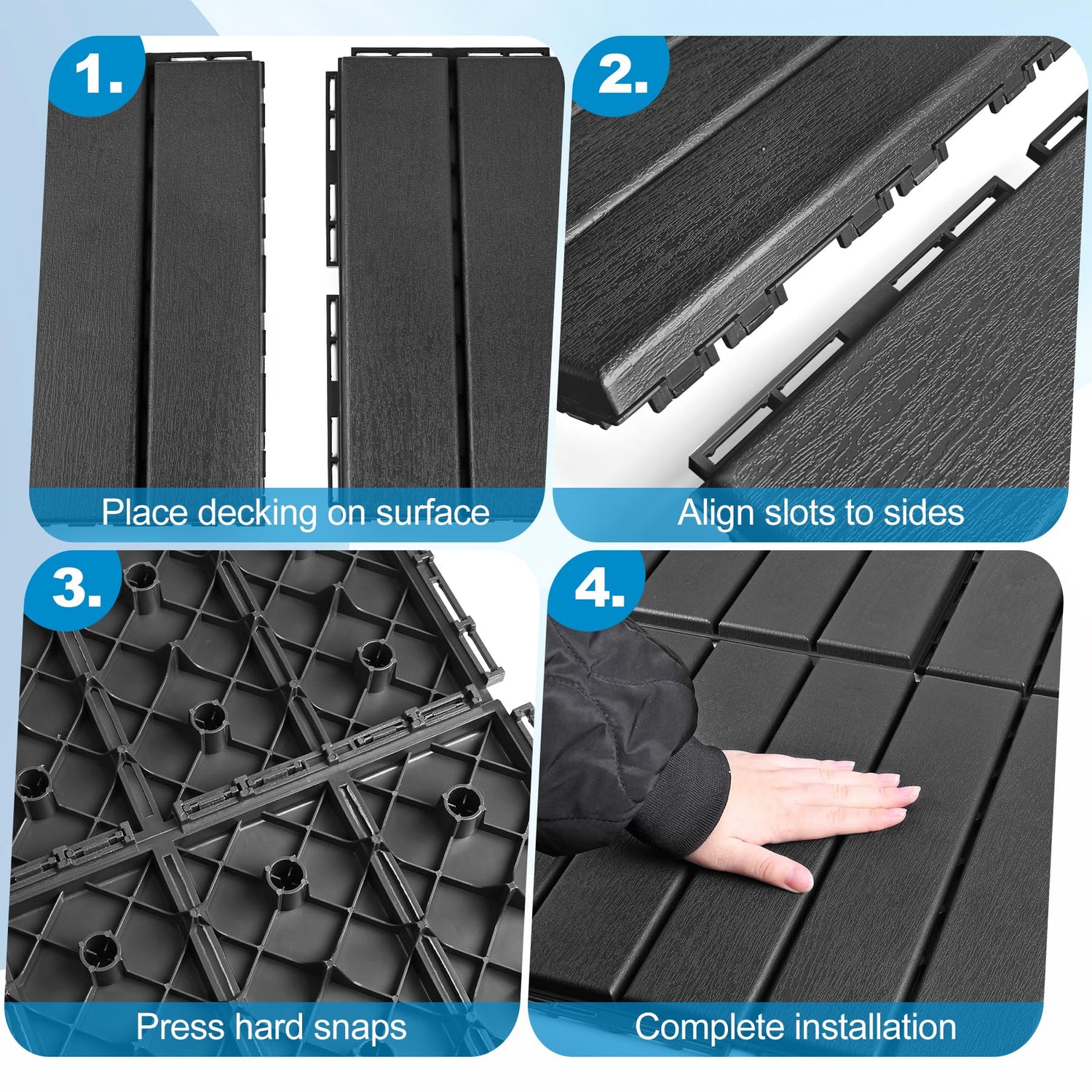 1.

Place decking on surface

2.

Align slots to sides

3.

Press hard snaps

4.

Complete installation