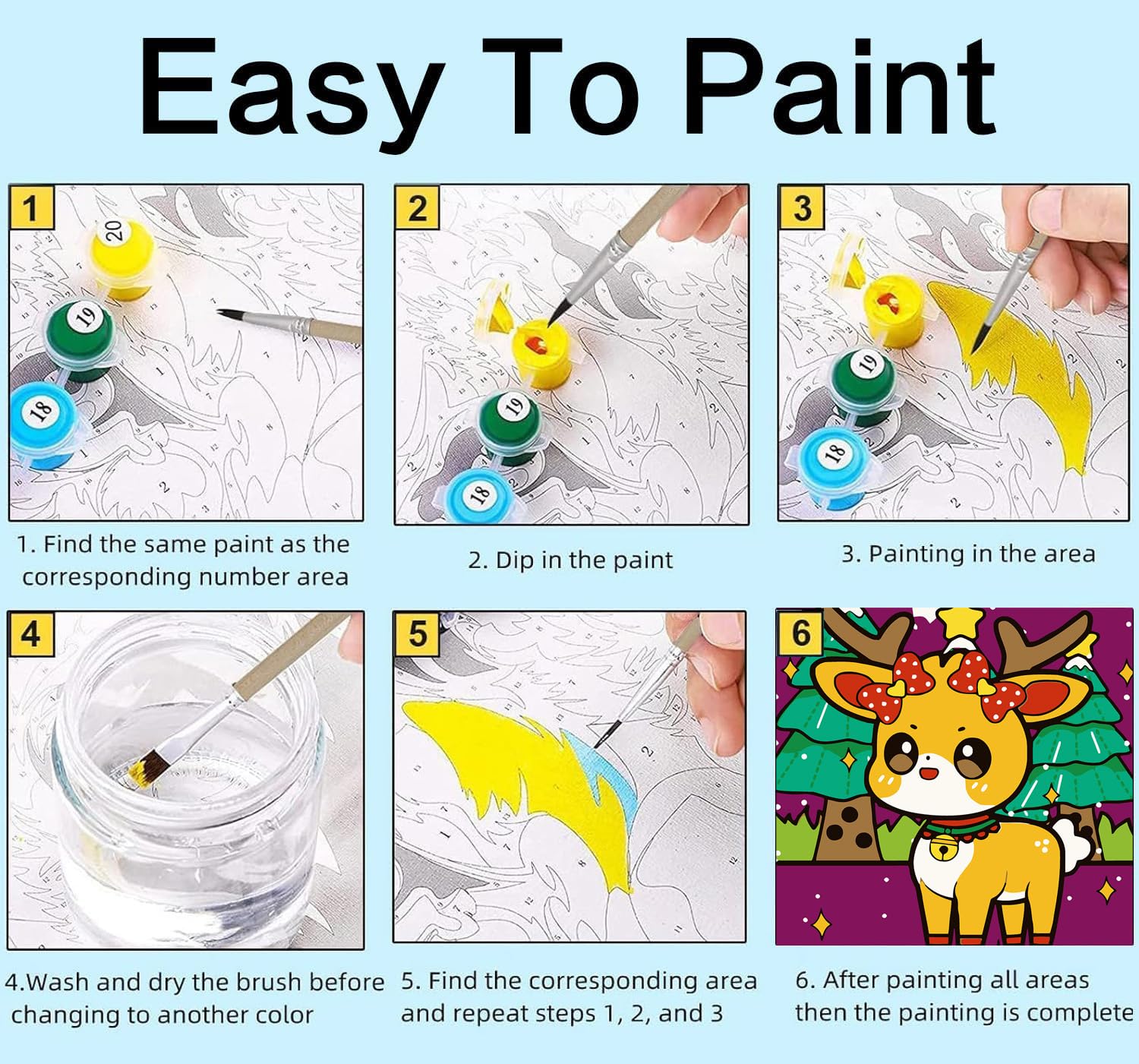 Easy To Paint

1

20

19

18

1. Find the same paint as the corresponding number area

2

19

18

2. Dip in the paint

3

19

18

3. Painting in the area

4

4.Wash and dry the brush before changing to another color

5

5. Find the corresponding area and repeat steps 1, 2, and 3

6

6. After painting all areas then the painting is complete