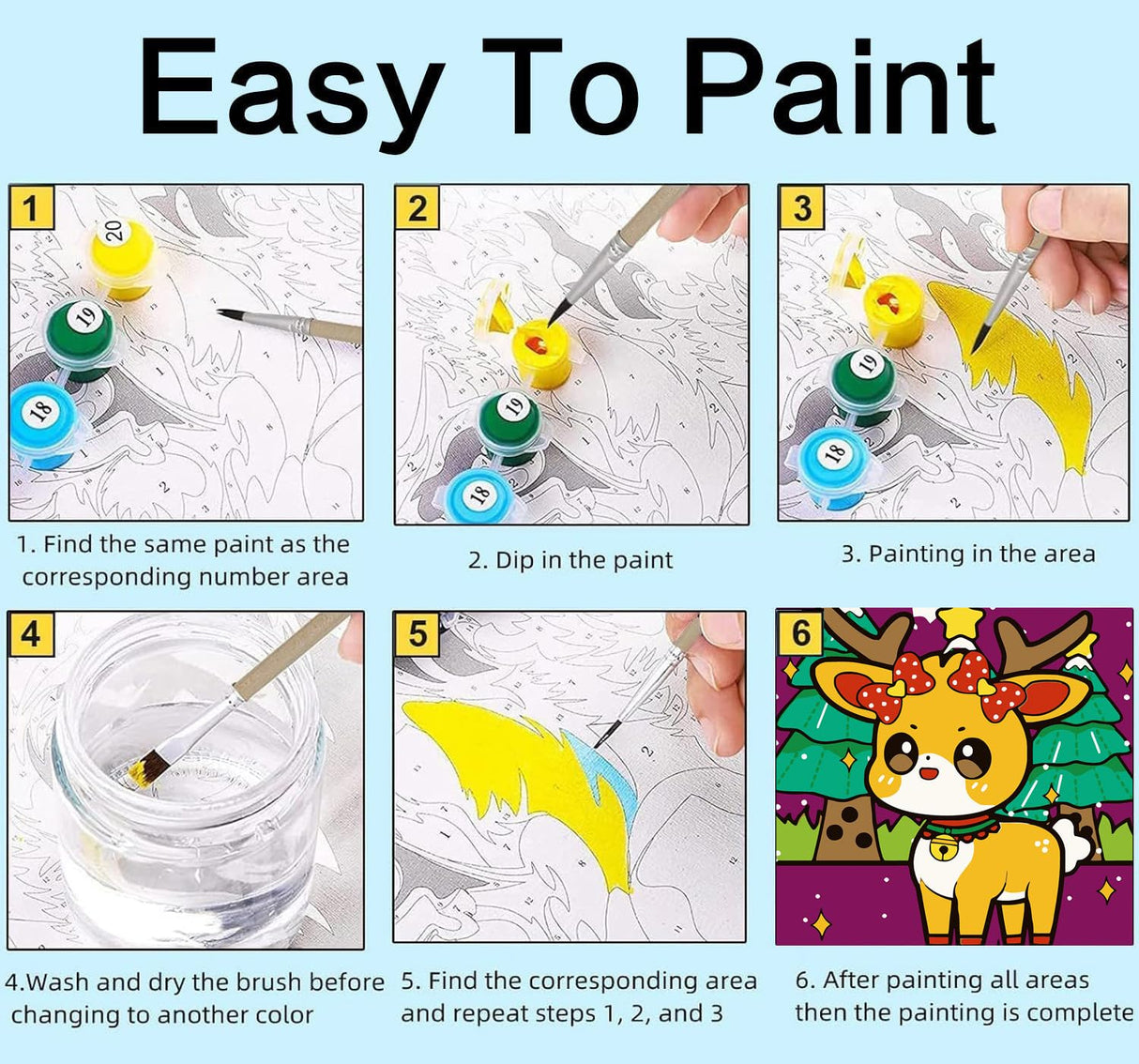 Easy To Paint

1

20

19

18

1. Find the same paint as the corresponding number area

2

19

18

2. Dip in the paint

3

19

18

3. Painting in the area

4

4.Wash and dry the brush before changing to another color

5

5. Find the corresponding area and repeat steps 1, 2, and 3

6

6. After painting all areas then the painting is complete