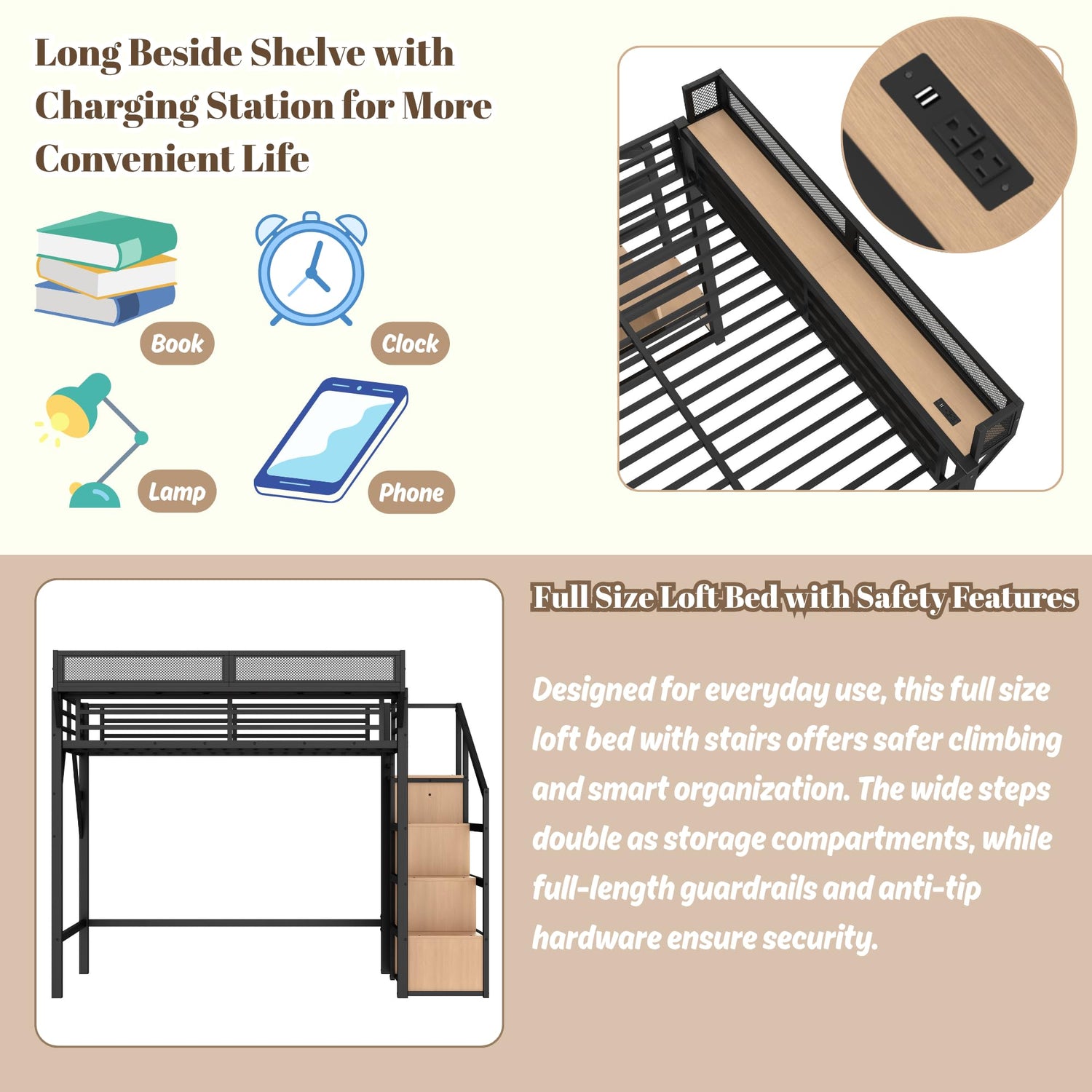 Long Beside Shelve with Charging Station for More Convenient Life

Book

Clock

Lamp

Phone

Full Size Loft Bed with Safety Features

Designed for everyday use, this full size loft bed with stairs offers safer climbing and smart organization. The wide steps double as storage compartments, while full-length guardrails and anti-tip hardware ensure security.