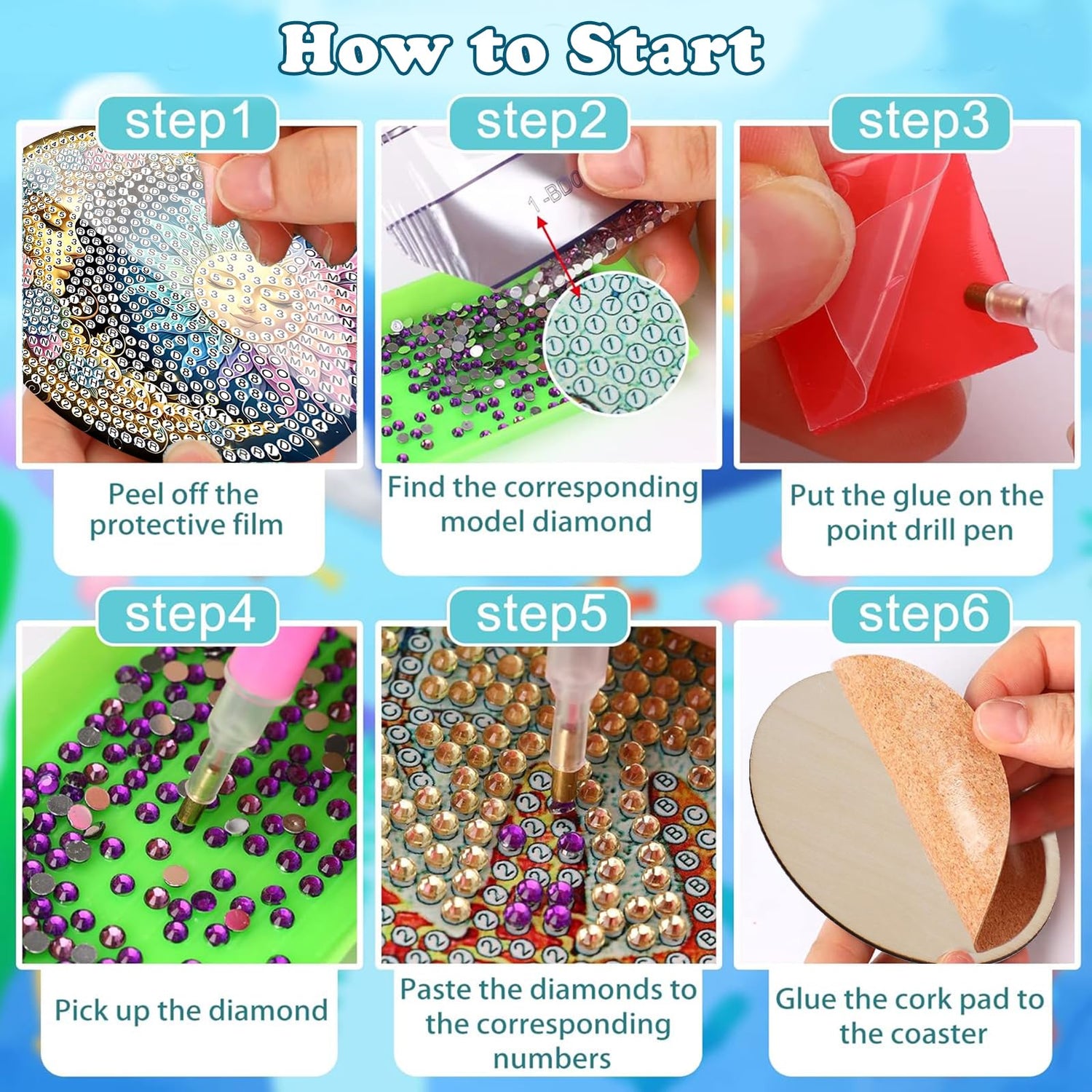 How to Start

step1

Peel off the protective film

step2

1-BD0

Find the corresponding model diamond

step3

Put the glue on the point drill pen

step4

Pick up the diamond

step5

Paste the diamonds to the corresponding numbers

step6

Glue the cork pad to the coaster