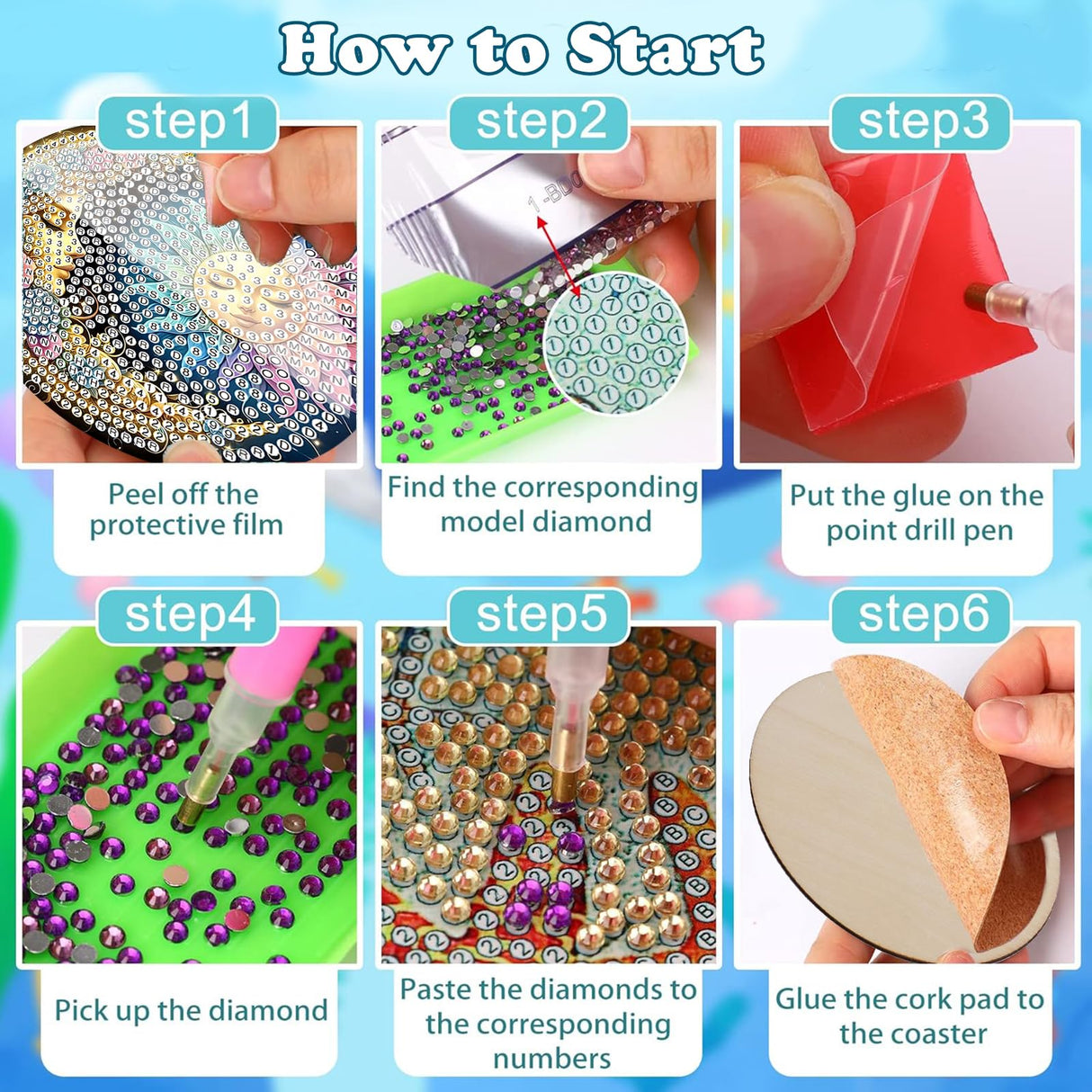 How to Start

step1

Peel off the protective film

step2

1-B00

Find the corresponding model diamond

step3

Put the glue on the point drill pen

step4

Pick up the diamond

step5

Paste the diamonds to the corresponding numbers

step6

Glue the cork pad to the coaster