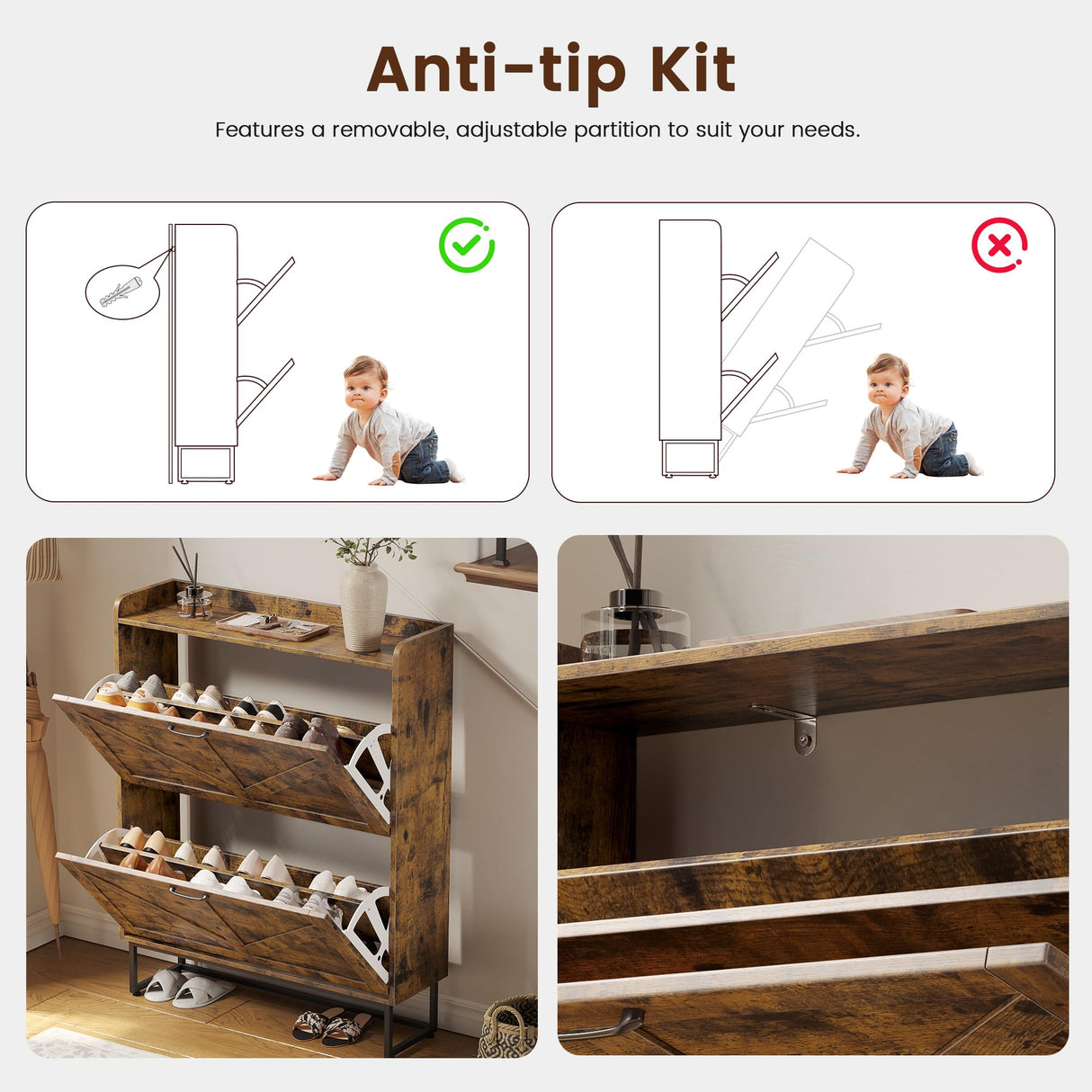 Anti-tip Kit

Features a removable, adjustable partition to suit your needs.