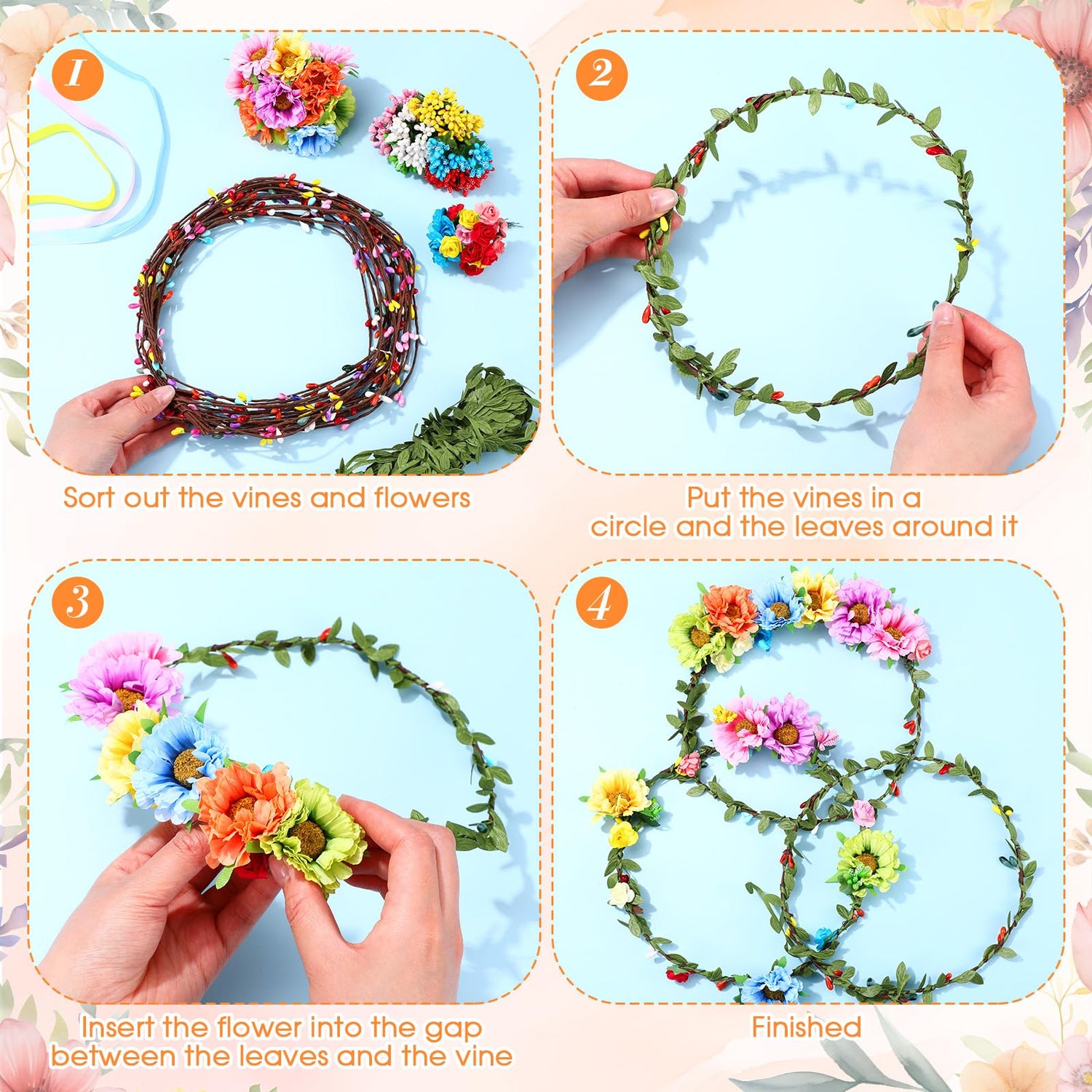 1

Sort out the vines and flowers

2

Put the vines in a circle and the leaves around it

3

Insert the flower into the gap between the leaves and the vine

4

Finished