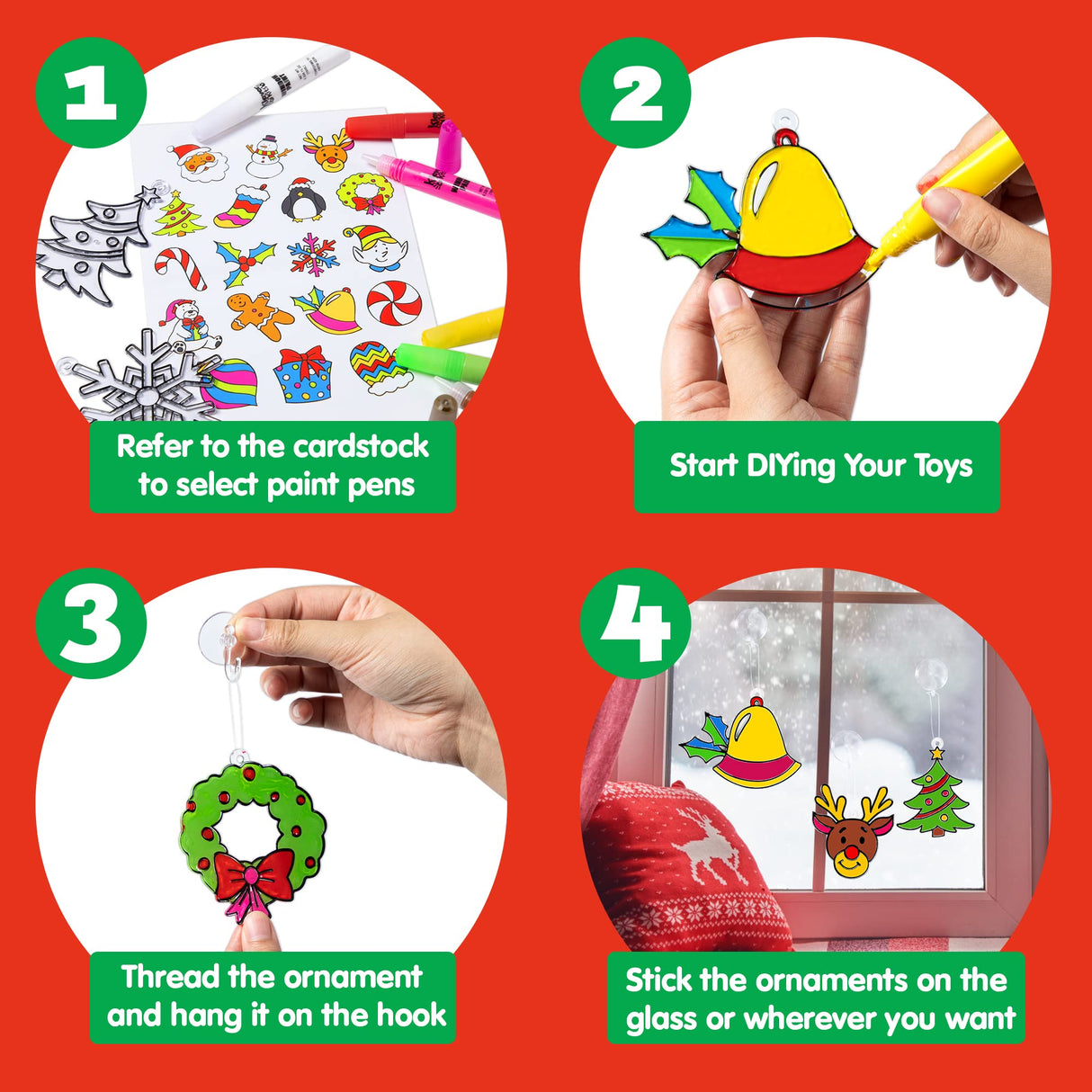 1

Refer to the cardstock to select paint pens

2

Start DIYing Your Toys

3

Thread the ornament and hang it on the hook

4

Stick the ornaments on the glass or wherever you want