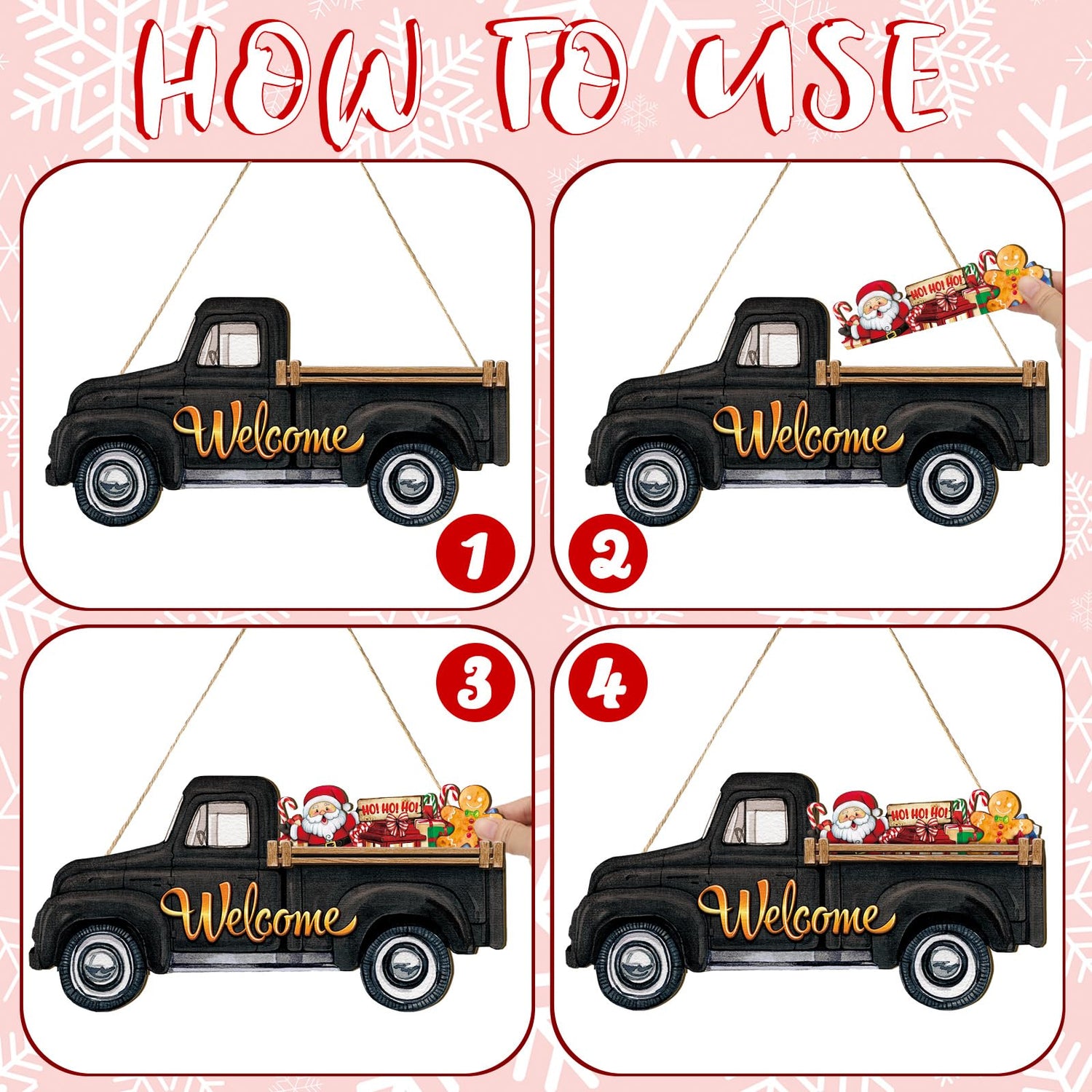 HOW TO USE

Welcome
1

HO! HO! HO!
Welcome
2

3
HO! HO! HO!
Welcome

4
HO! HO! HO!
Welcome