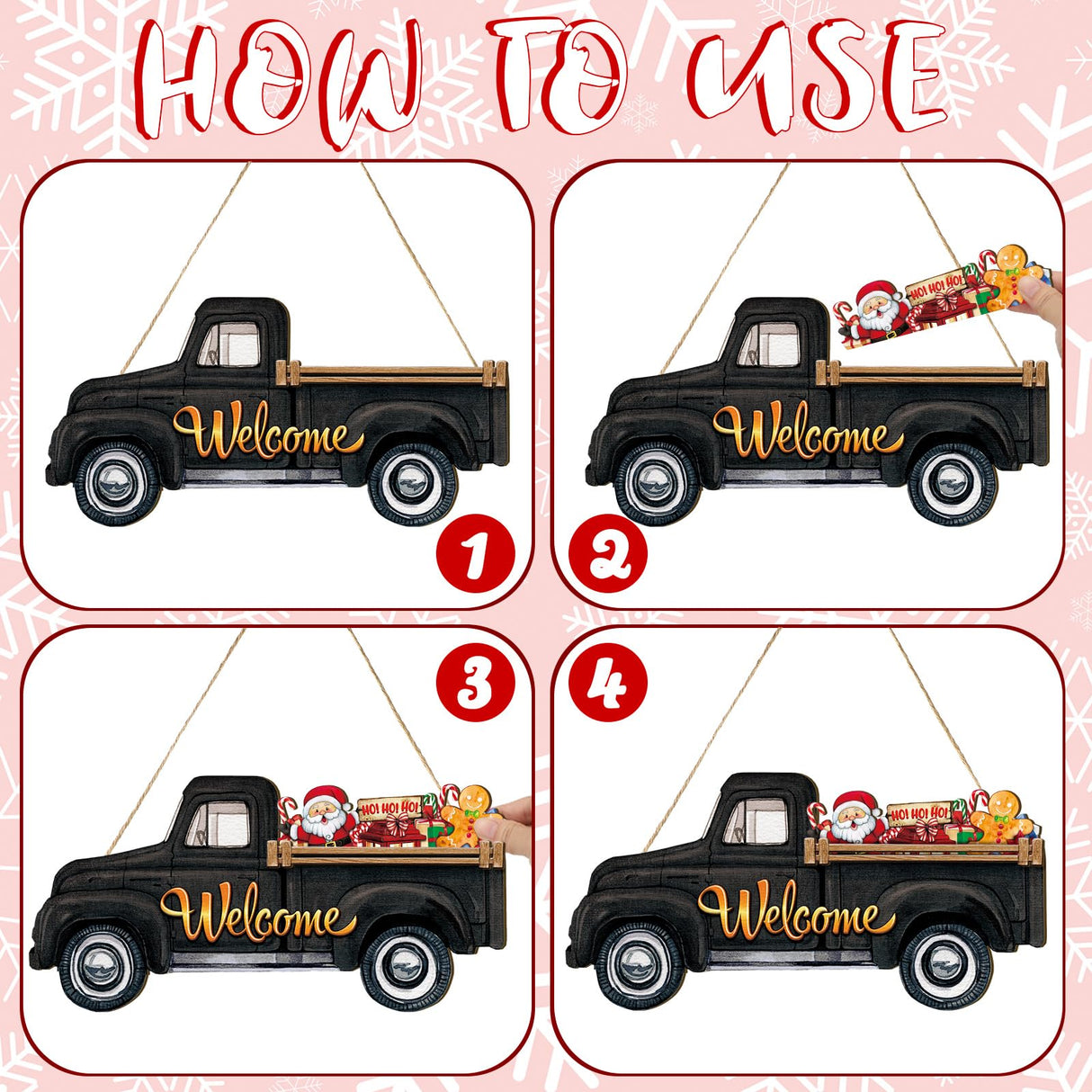 HOW TO USE

Welcome

1

HO! HO! HO!

Welcome

2

3

HO! HO! HO!

Welcome

4

HO! HO! HO!

Welcome