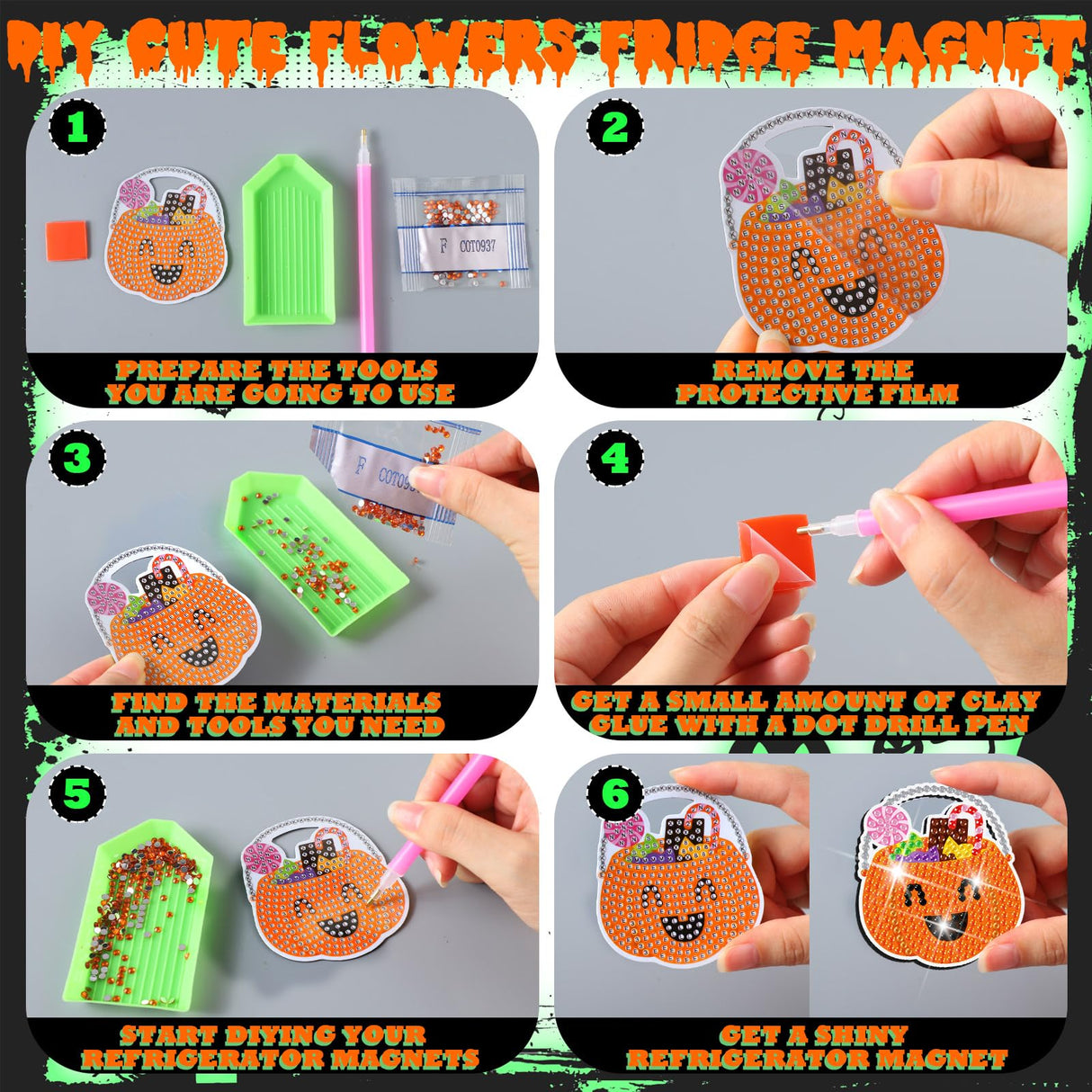 DIY CUTE FLOWERS FRIDGE MAGNET

1

F COT0937

PREPARE THE TOOLS YOU ARE GOING TO USE

2

REMOVE THE PROTECTIVE FILM

3

F COT093

FIND THE MATERIALS AND TOOLS YOU NEED

4

GET A SMALL AMOUNT OF CLAY GLUE WITH A DOT DRILL PEN

5

START DIYING YOUR REFRIGERATOR MAGNETS

6

GET A SHINY REFRIGERATOR MAGNET