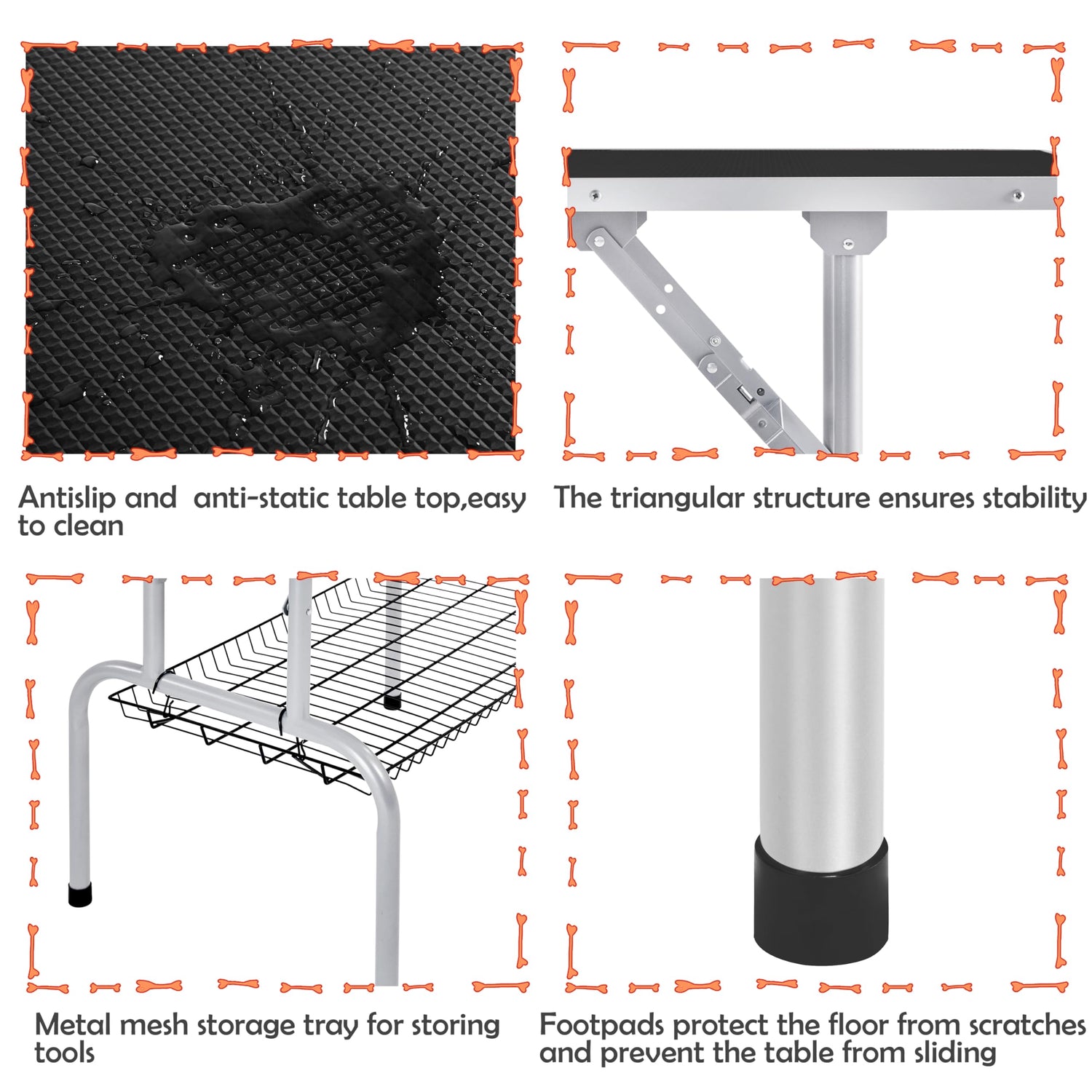 Antislip and  anti-static table top,easy to clean

The triangular structure ensures stability

Metal mesh storage tray for storing tools

Footpads protect the floor from scratches and prevent the table from sliding