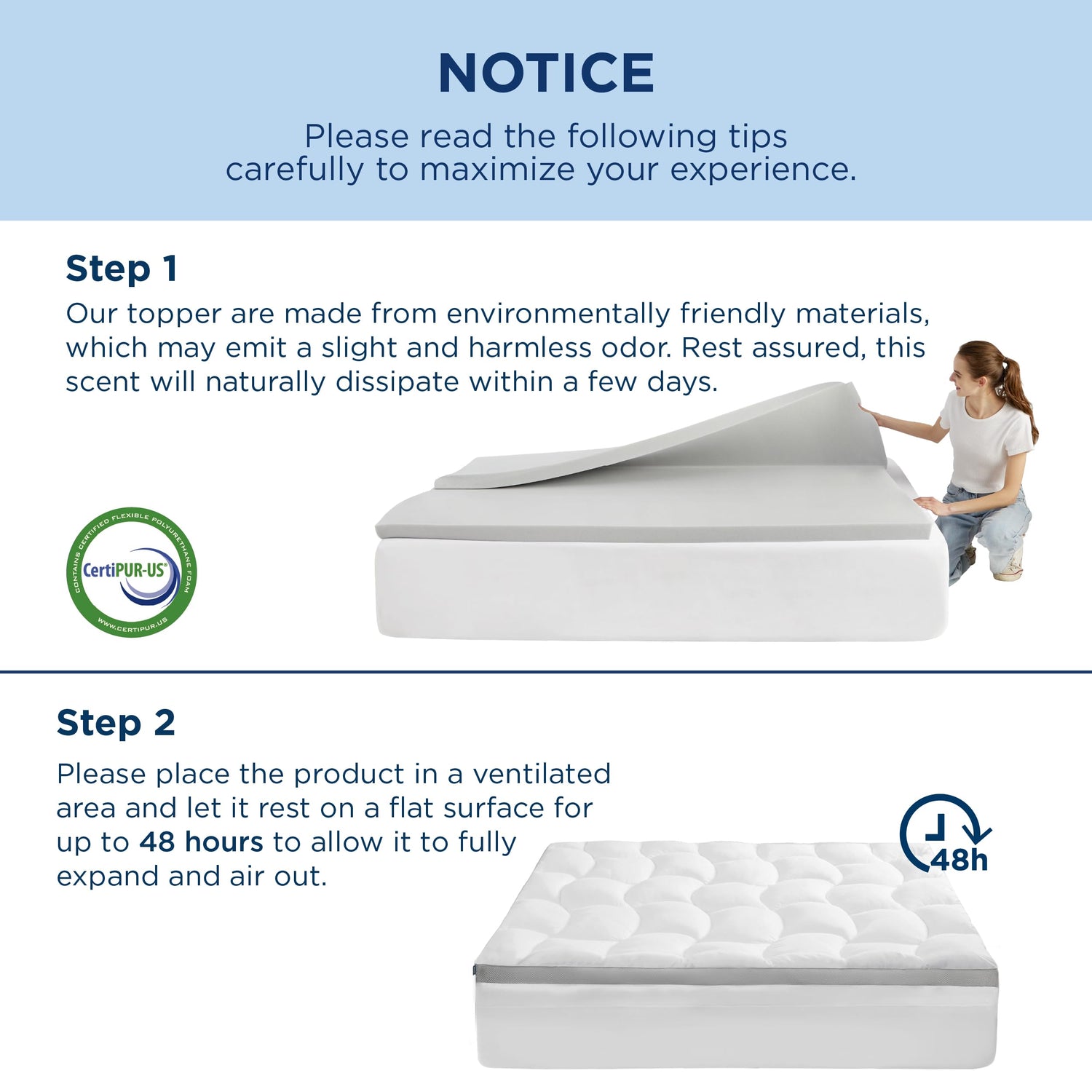 NOTICE

Please read the following tips carefully to maximize your experience.

Step 1

Our topper are made from environmentally friendly materials, which may emit a slight and harmless odor. Rest assured, this scent will naturally dissipate within a few days.

CONTAINS CERTIFIED FLEXIBLE POLYURETHANE FOAM
CertiPUR-US®
WWW.CERTIPUR.US

Step 2

Please place the product in a ventilated area and let it rest on a flat surface for up to 48 hours to allow it to fully expand and air out.

48h