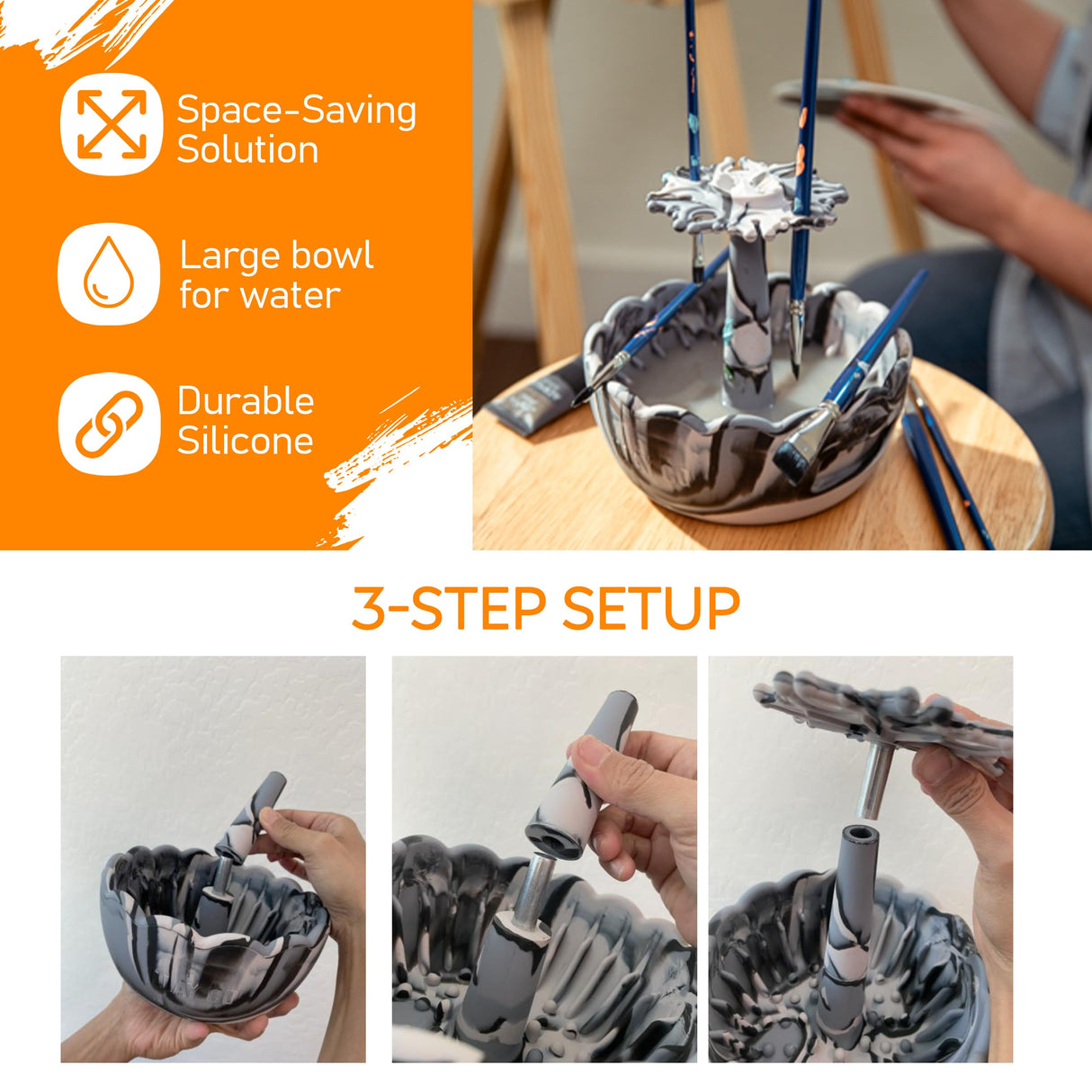 Space-Saving Solution

Large bowl for water

Durable Silicone

3-STEP SETUP