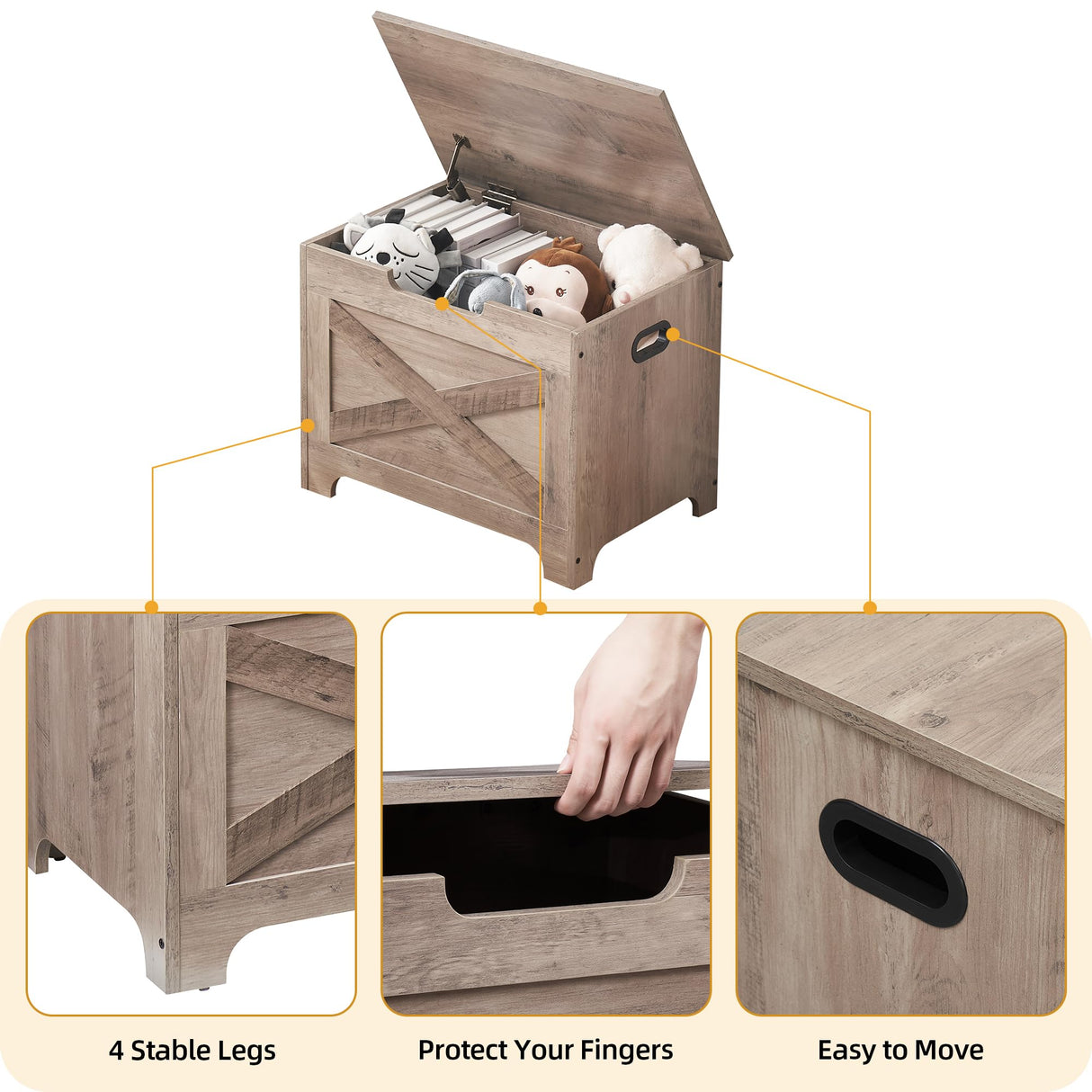 4 Stable Legs

Protect Your Fingers

Easy to Move