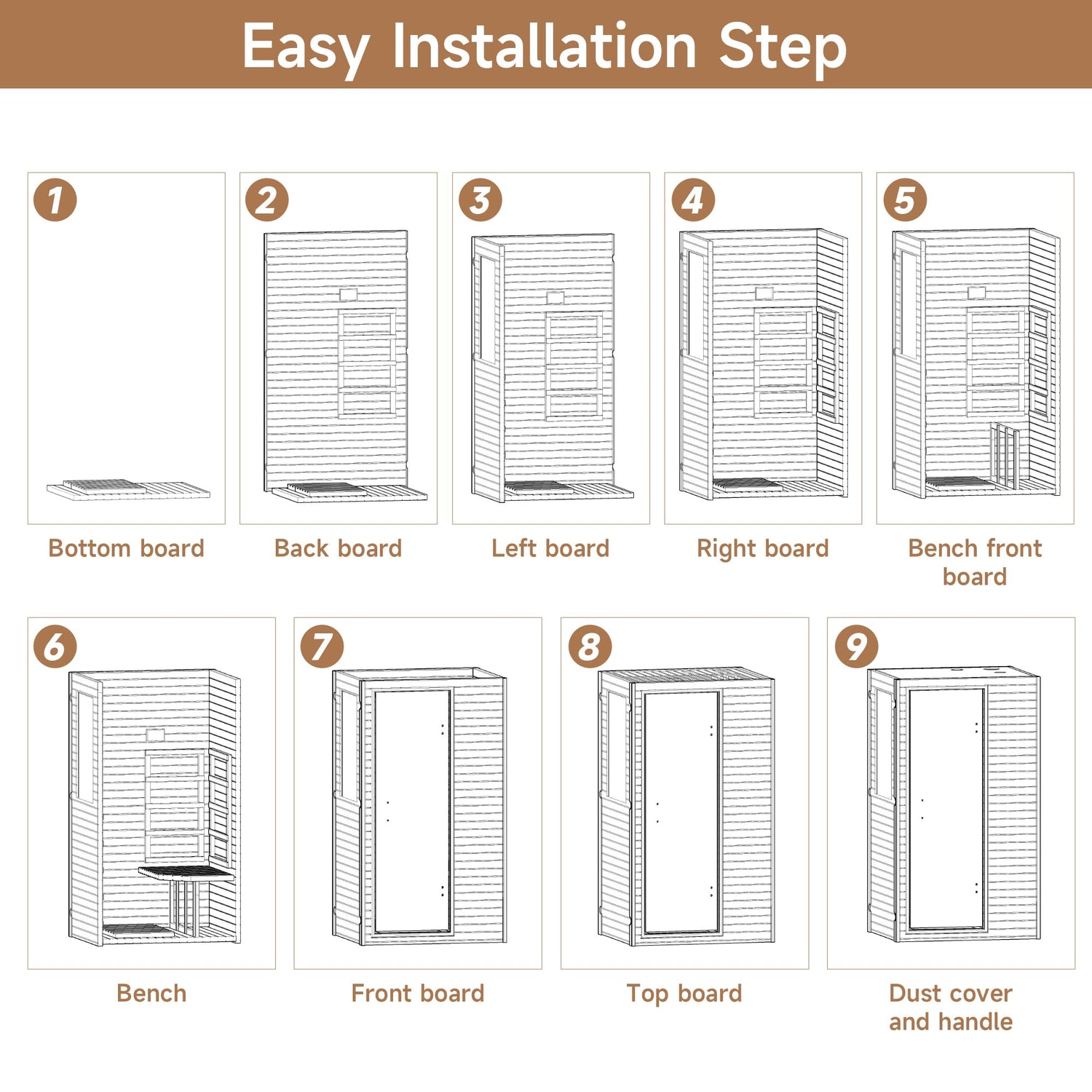 Easy Installation Step

1
Bottom board

2
Back board

3
Left board

4
Right board

5
Bench front board

6
Bench

7
Front board

8
Top board

9
Dust cover and handle