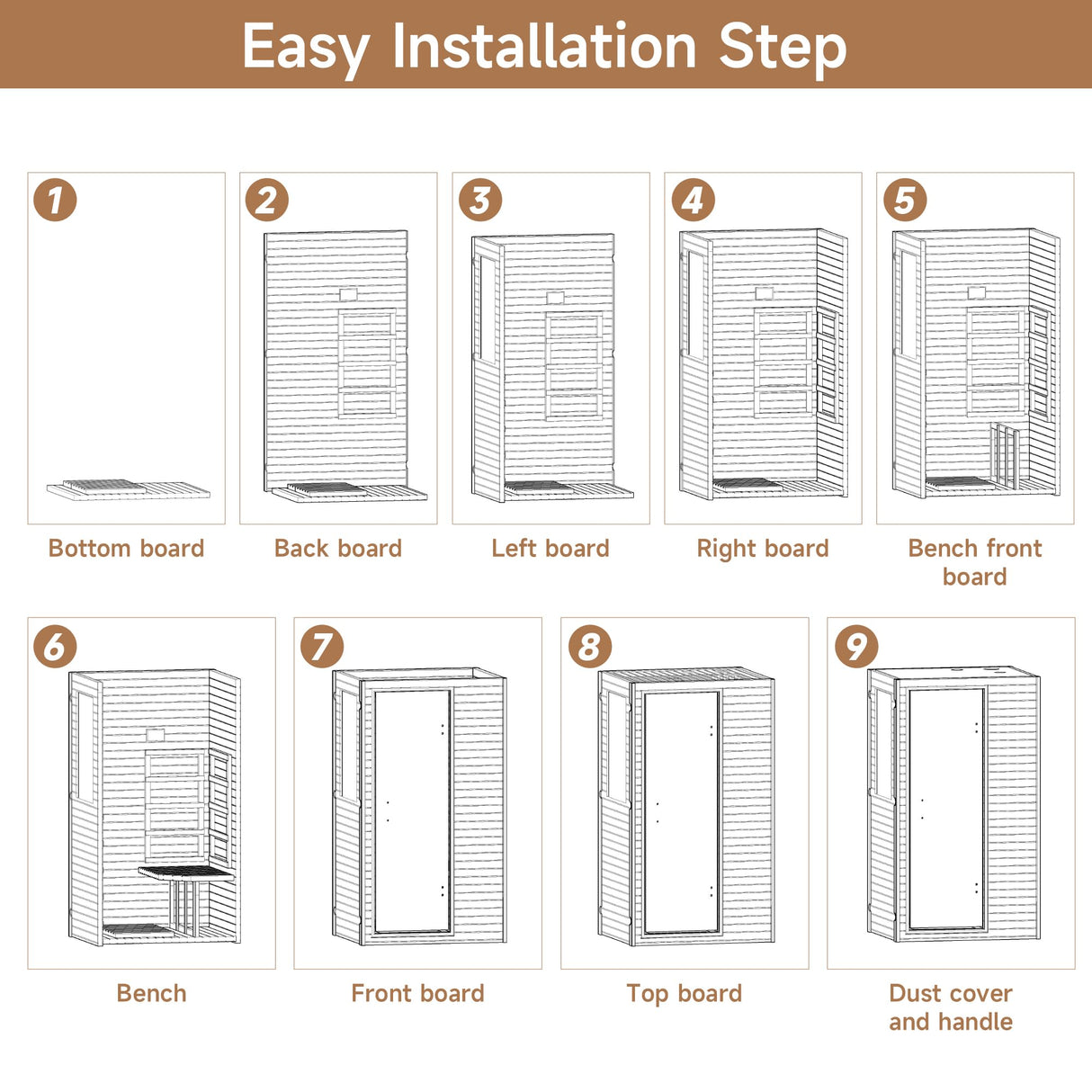 Easy Installation Step

1
Bottom board

2
Back board

3
Left board

4
Right board

5
Bench front board

6
Bench

7
Front board

8
Top board

9
Dust cover and handle