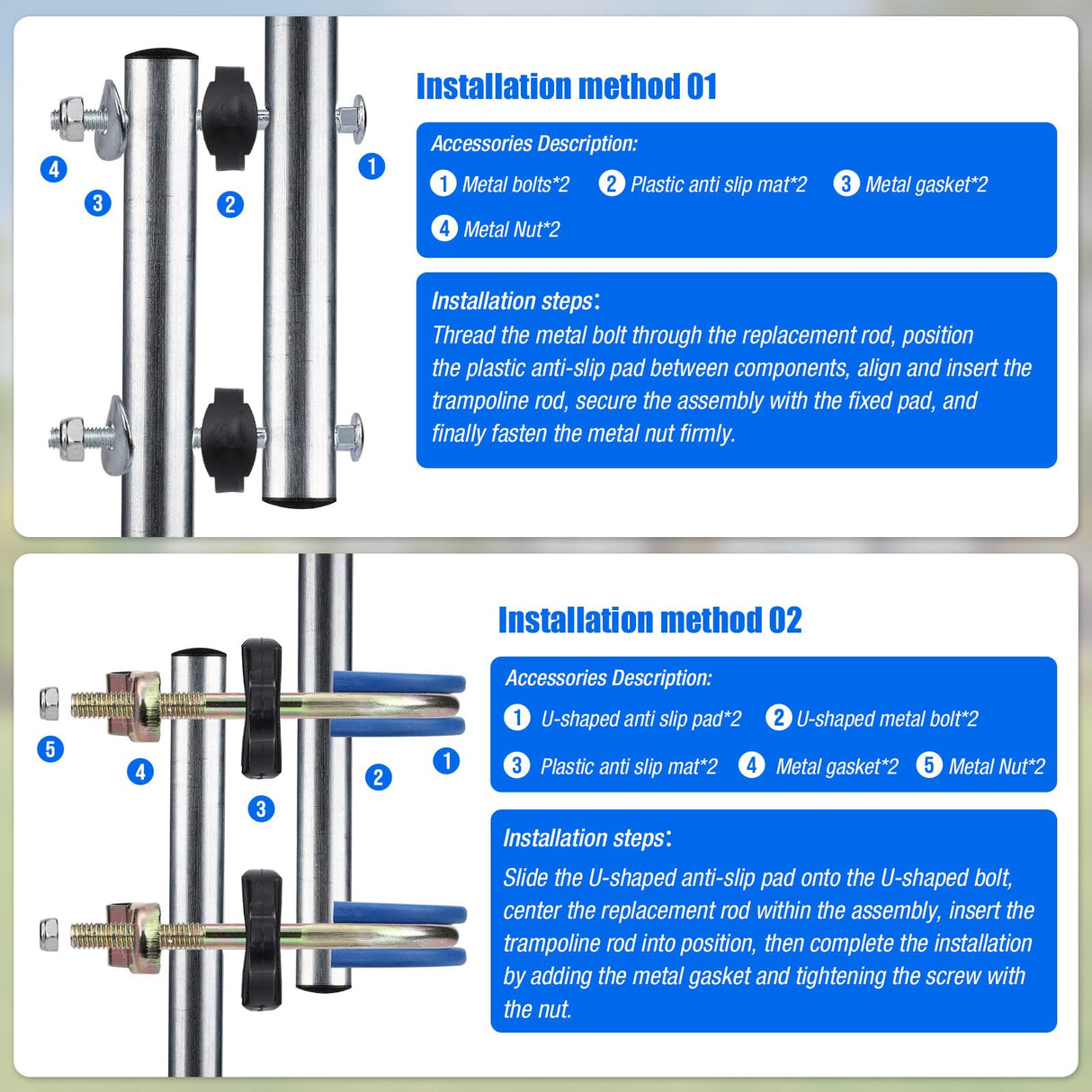 4

3

2

1

Installation method 01

Accessories Description:

1 Metal bolts*2 2 Plastic anti slip mat*2 3 Metal gasket*2

4 Metal Nut*2

Installation steps:

Thread the metal bolt through the replacement rod, position the plastic anti-slip pad between components, align and insert the trampoline rod, secure the assembly with the fixed pad, and finally fasten the metal nut firmly.

5

4

3

2

1

Installation method 02

Accessories Description:

1 U-shaped anti slip pad*2 2 U-shaped metal bolt*2

3 Plastic anti slip mat*2 4 Metal gasket*2 5 Metal Nut*2

Installation steps:

Slide the U-shaped anti-slip pad onto the U-shaped bolt, center the replacement rod within the assembly, insert the trampoline rod into position, then complete the installation by adding the metal gasket and tightening the screw with the nut.