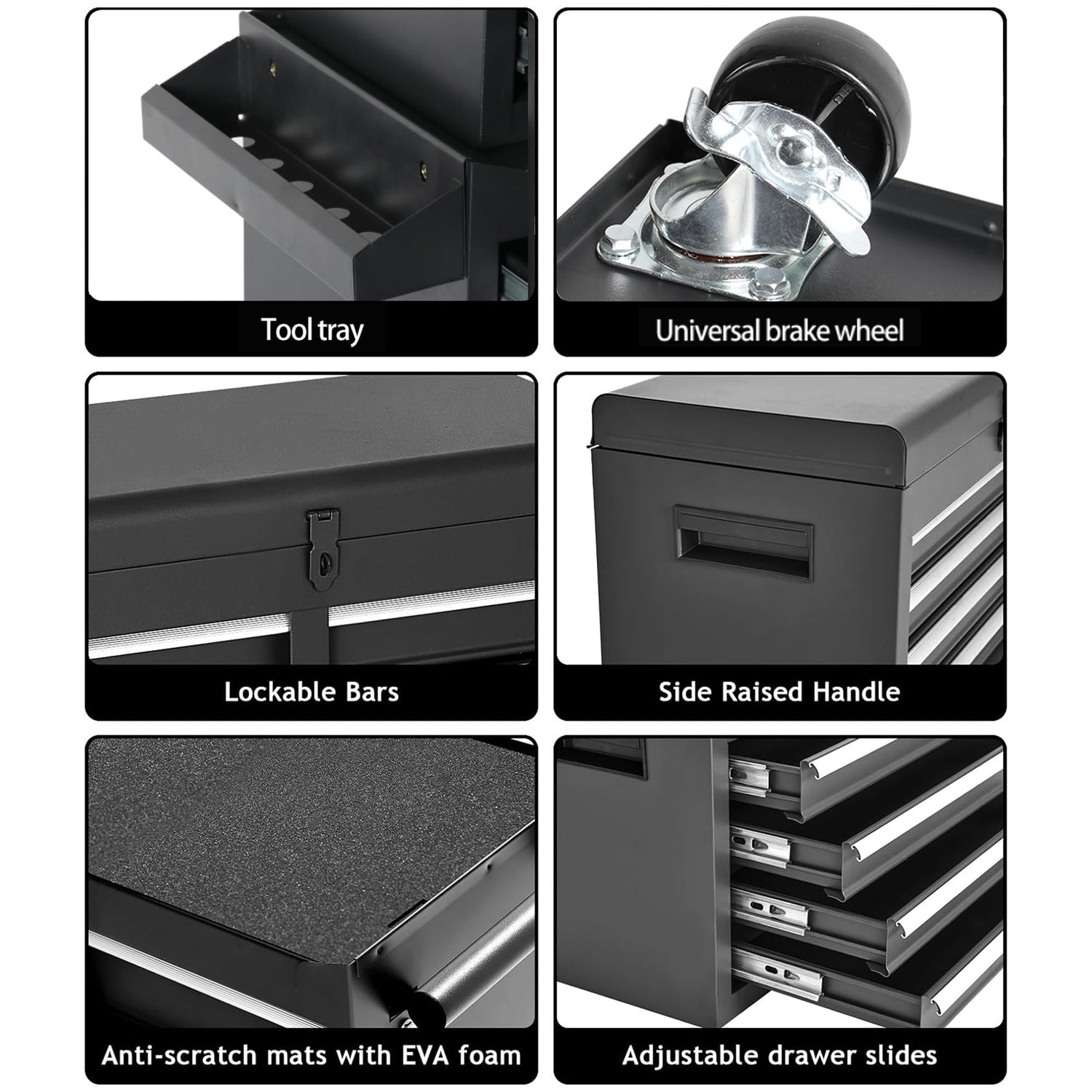 Tool tray

Universal brake wheel

Lockable Bars

Side Raised Handle

Anti-scratch mats with EVA foam

Adjustable drawer slides