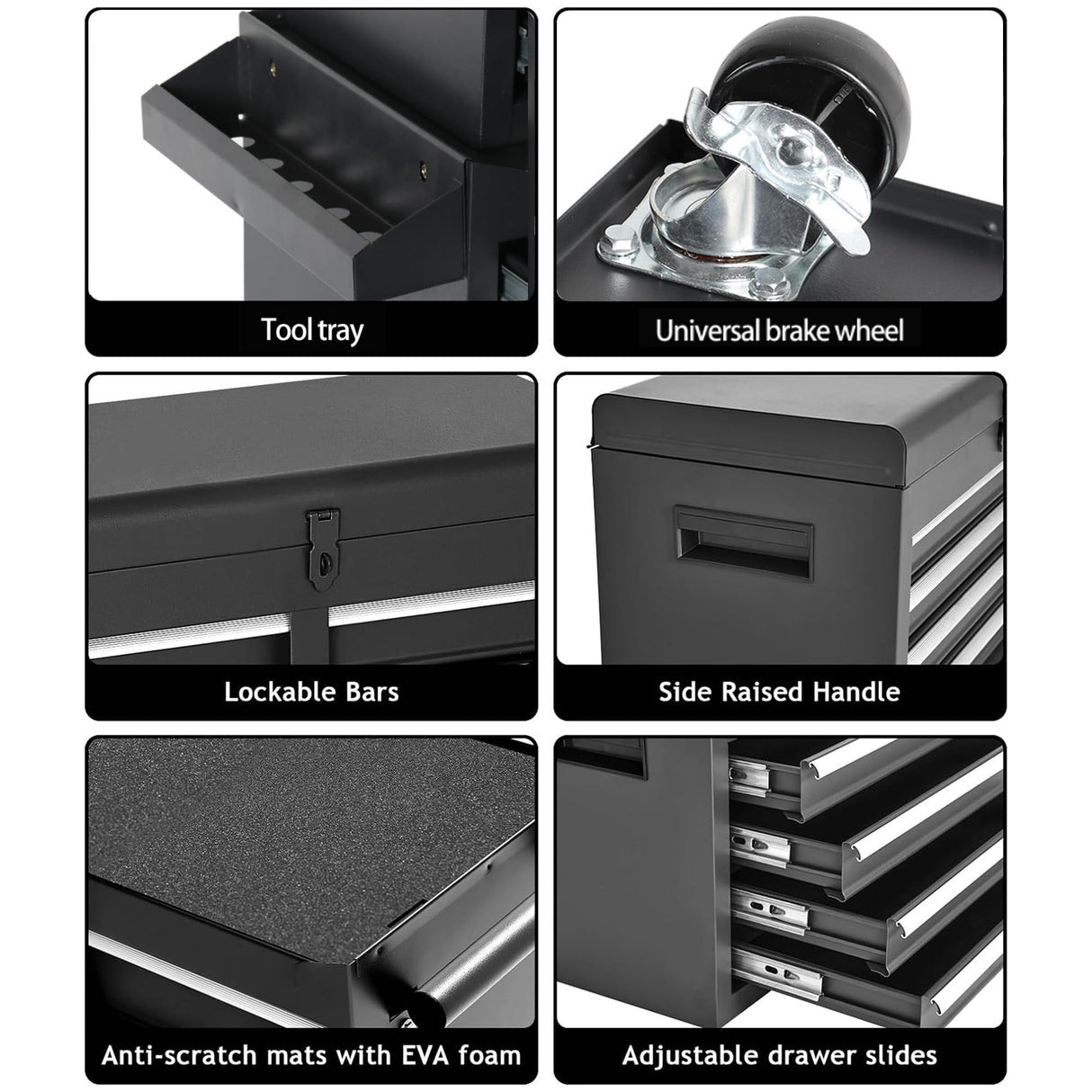 Tool tray

Universal brake wheel

Lockable Bars

Side Raised Handle

Anti-scratch mats with EVA foam

Adjustable drawer slides